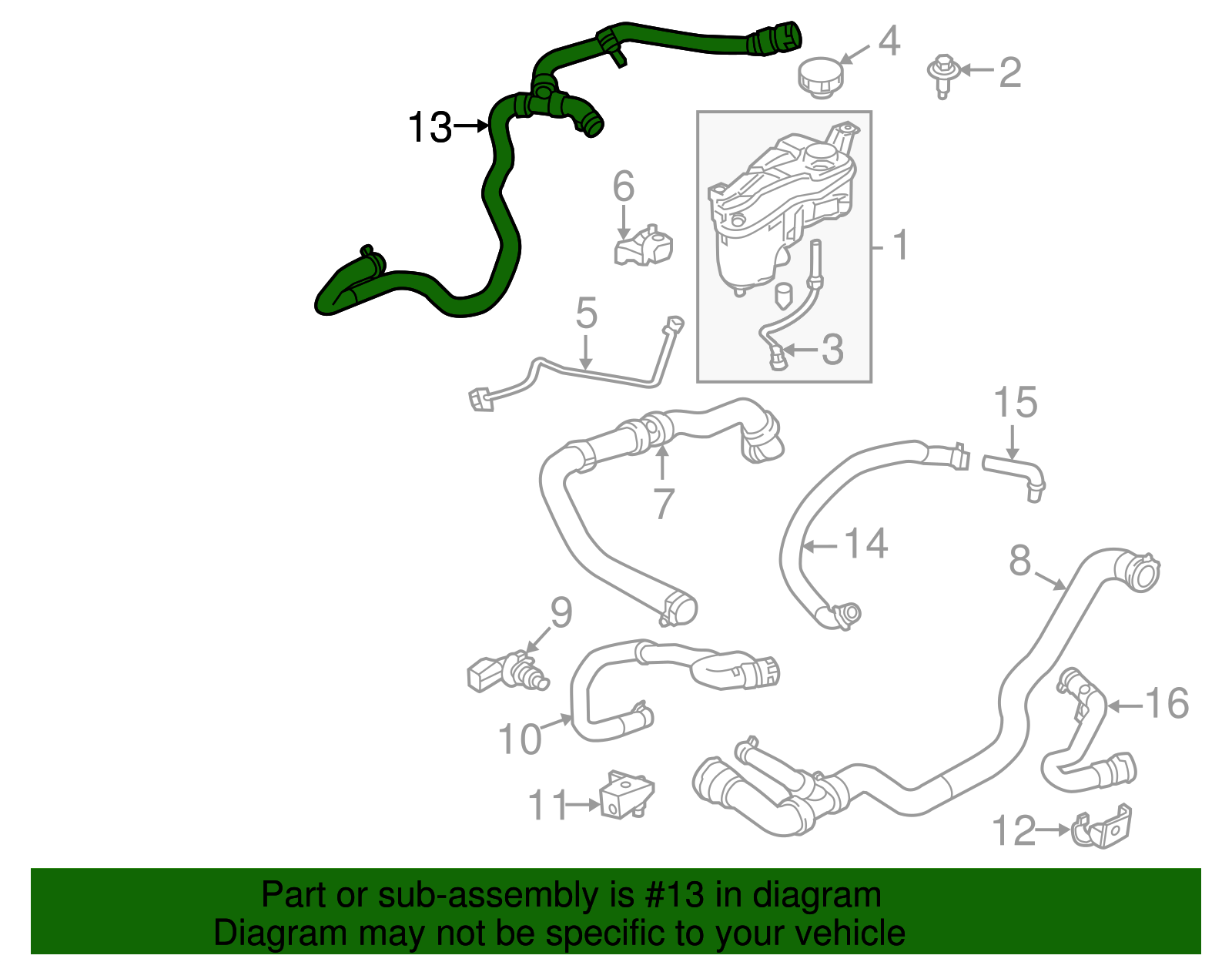 13
4
2
6
1
5
3
15
7
14
8
9
16
10
11
12

Part or sub-assembly is #13 in diagram
Diagram may not be specific to your vehicle