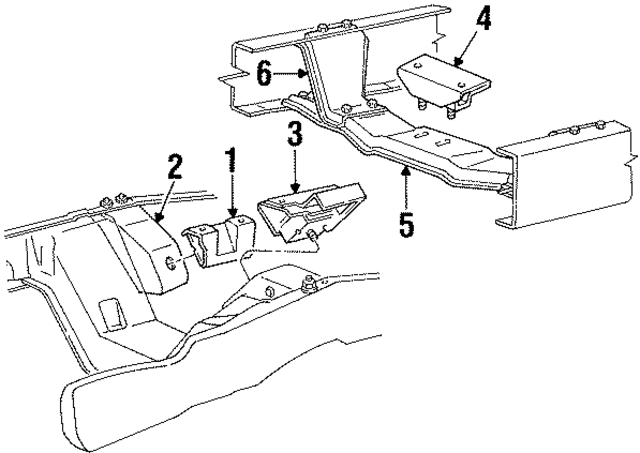 4
6
3
2
1
5