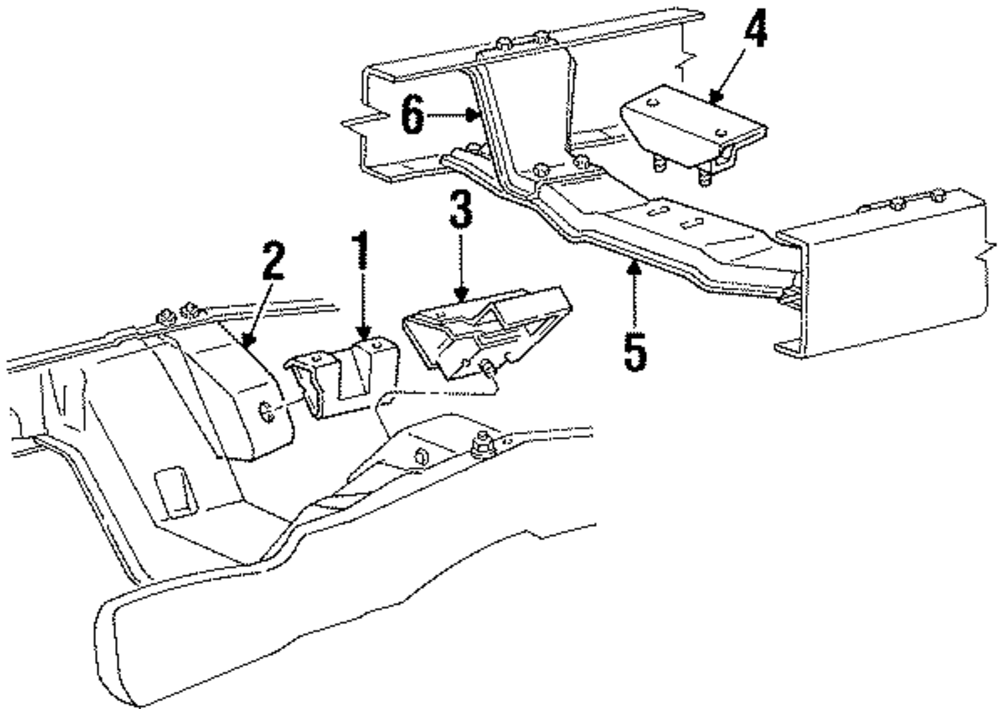 4
6
3
2
1
5