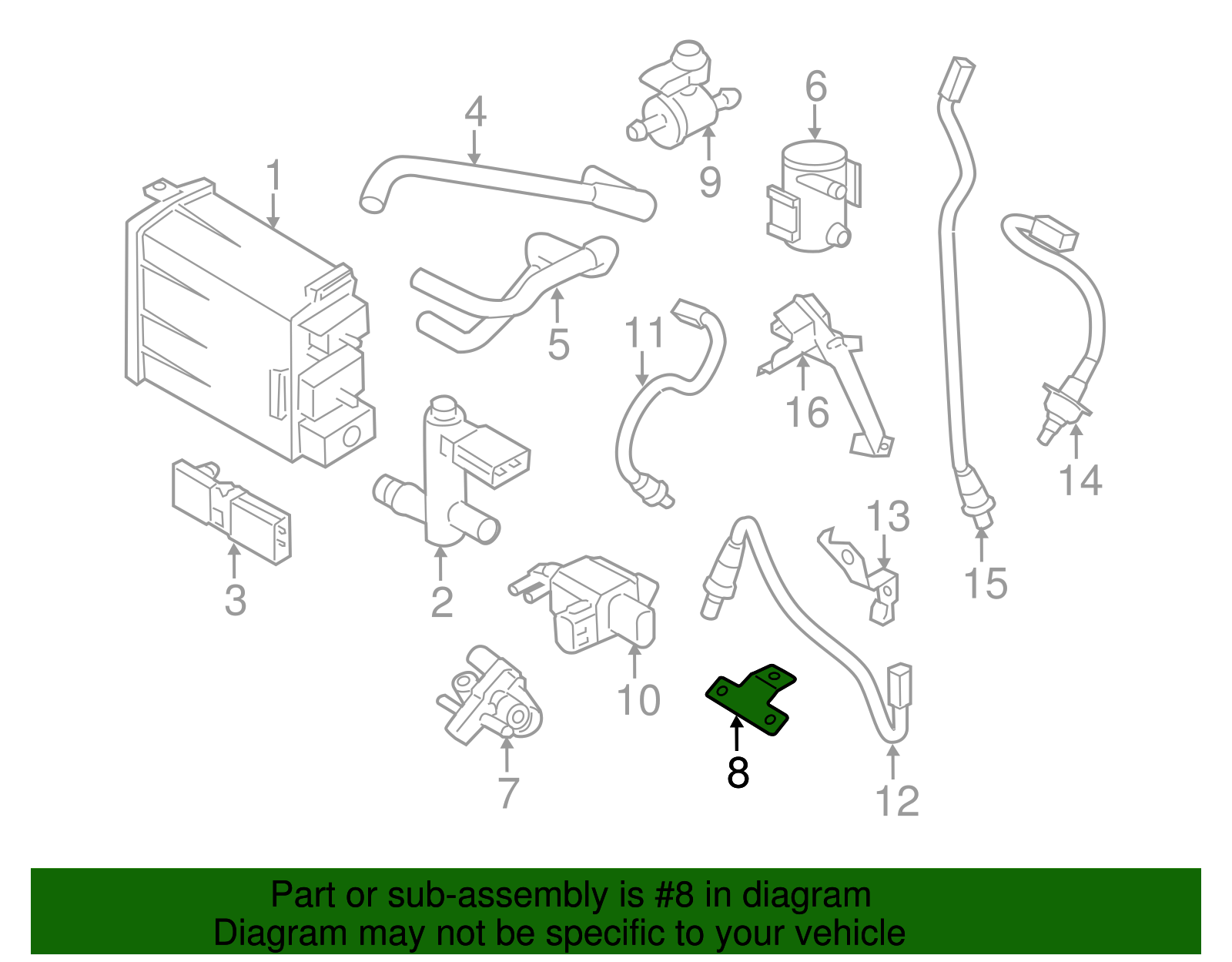 4
9
6
1
5
11
16
14
3
2
13
15
10
7
8
12

Part or sub-assembly is #8 in diagram
Diagram may not be specific to your vehicle