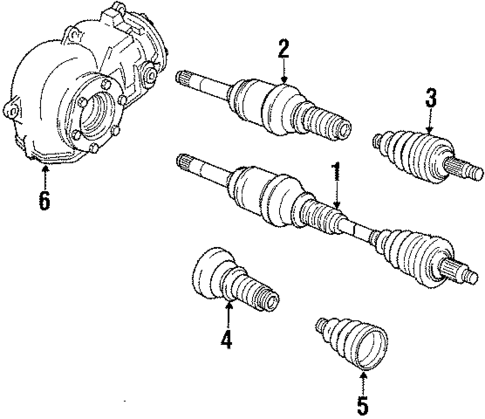 2
3
1
6
4
5