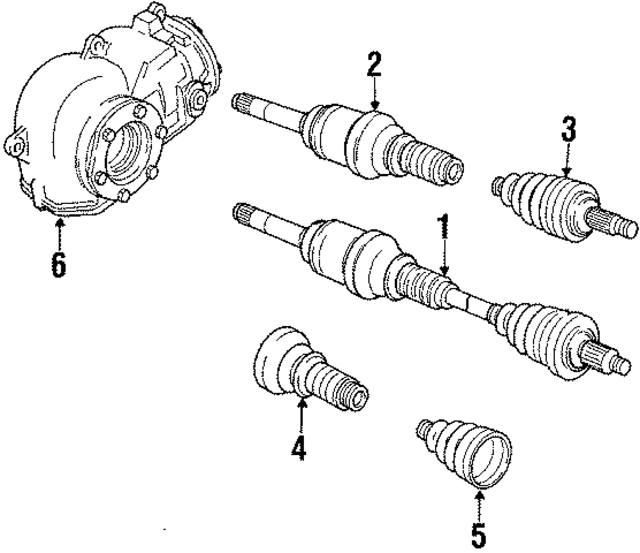 2
3
1
6
4
5