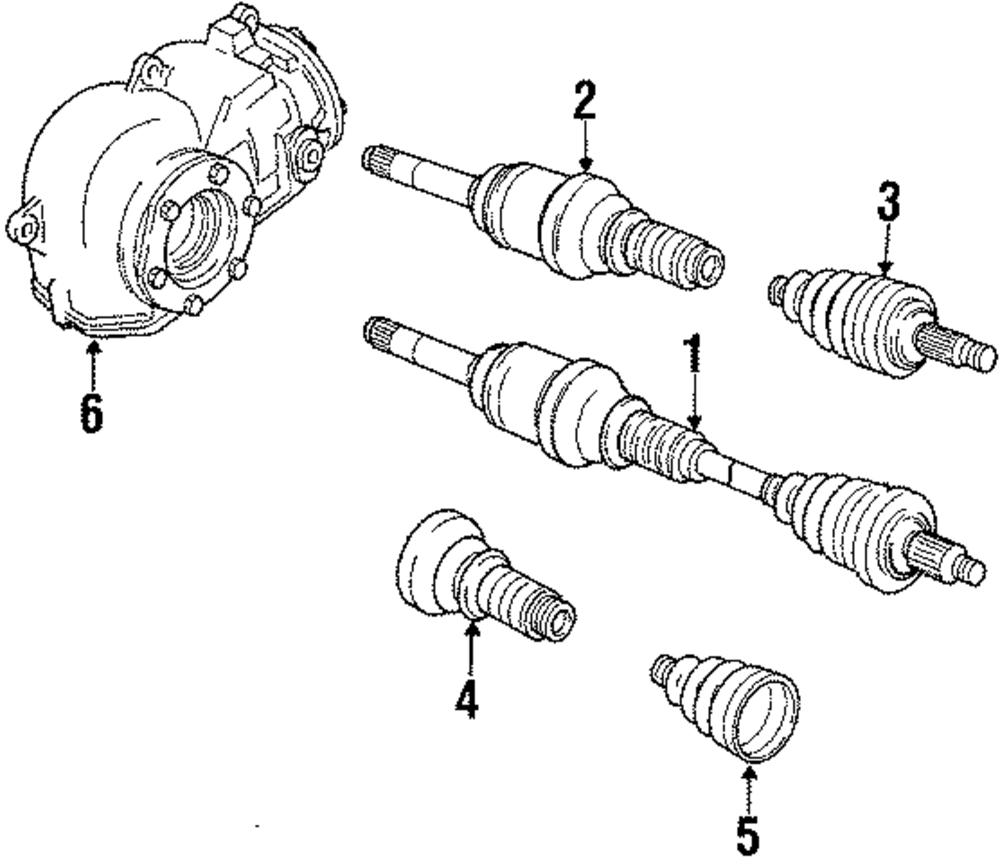 2
3
1
6
4
5