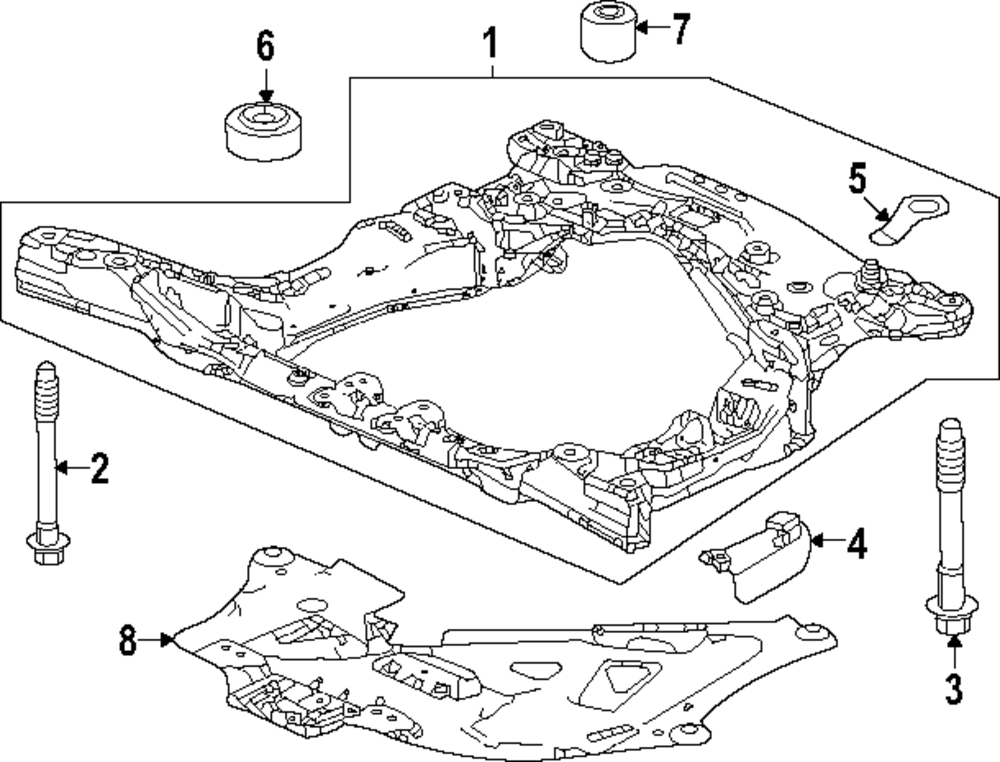 6
1
7
5
2
4
8
3