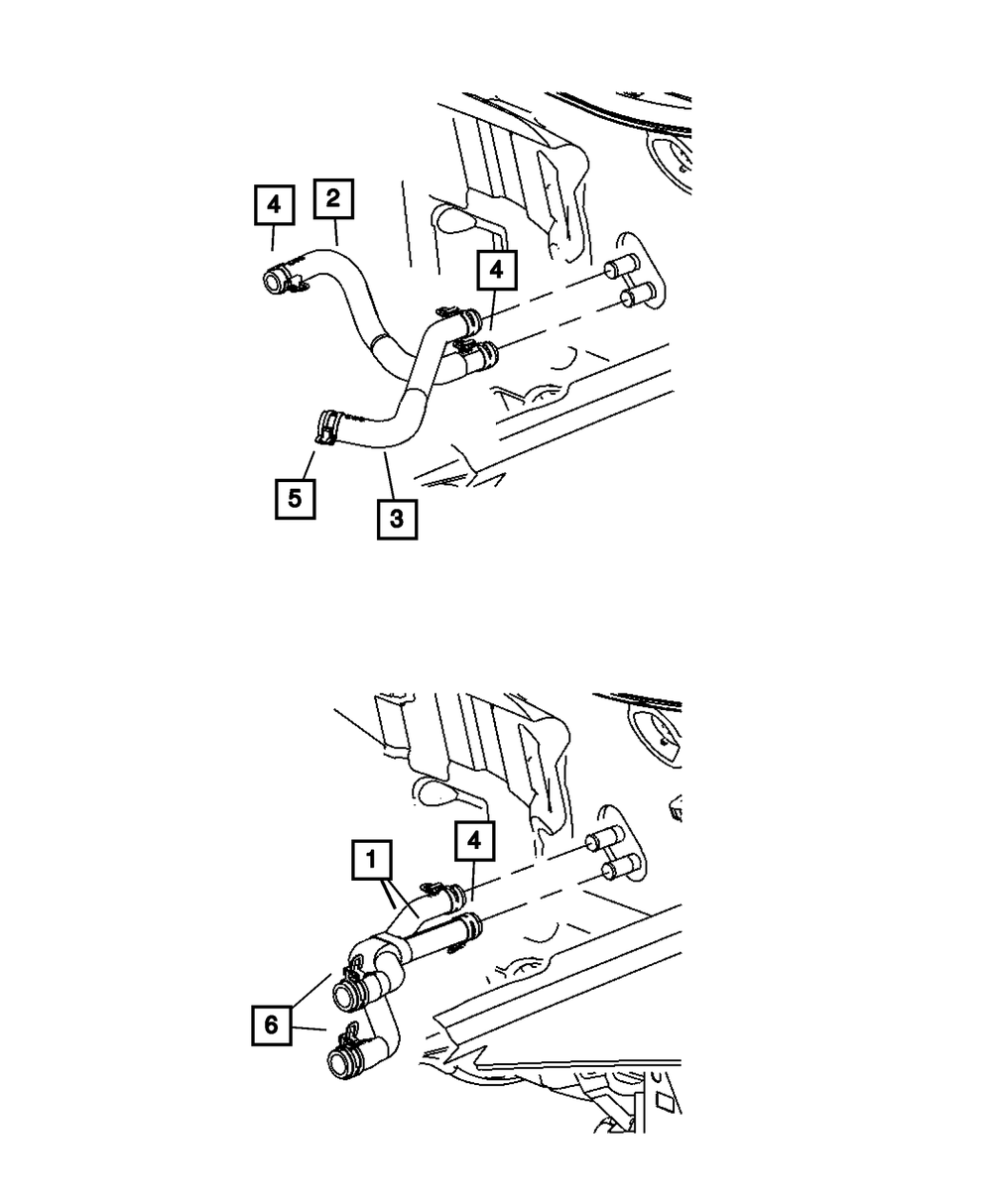 4
2
4
5
3
1
4
6