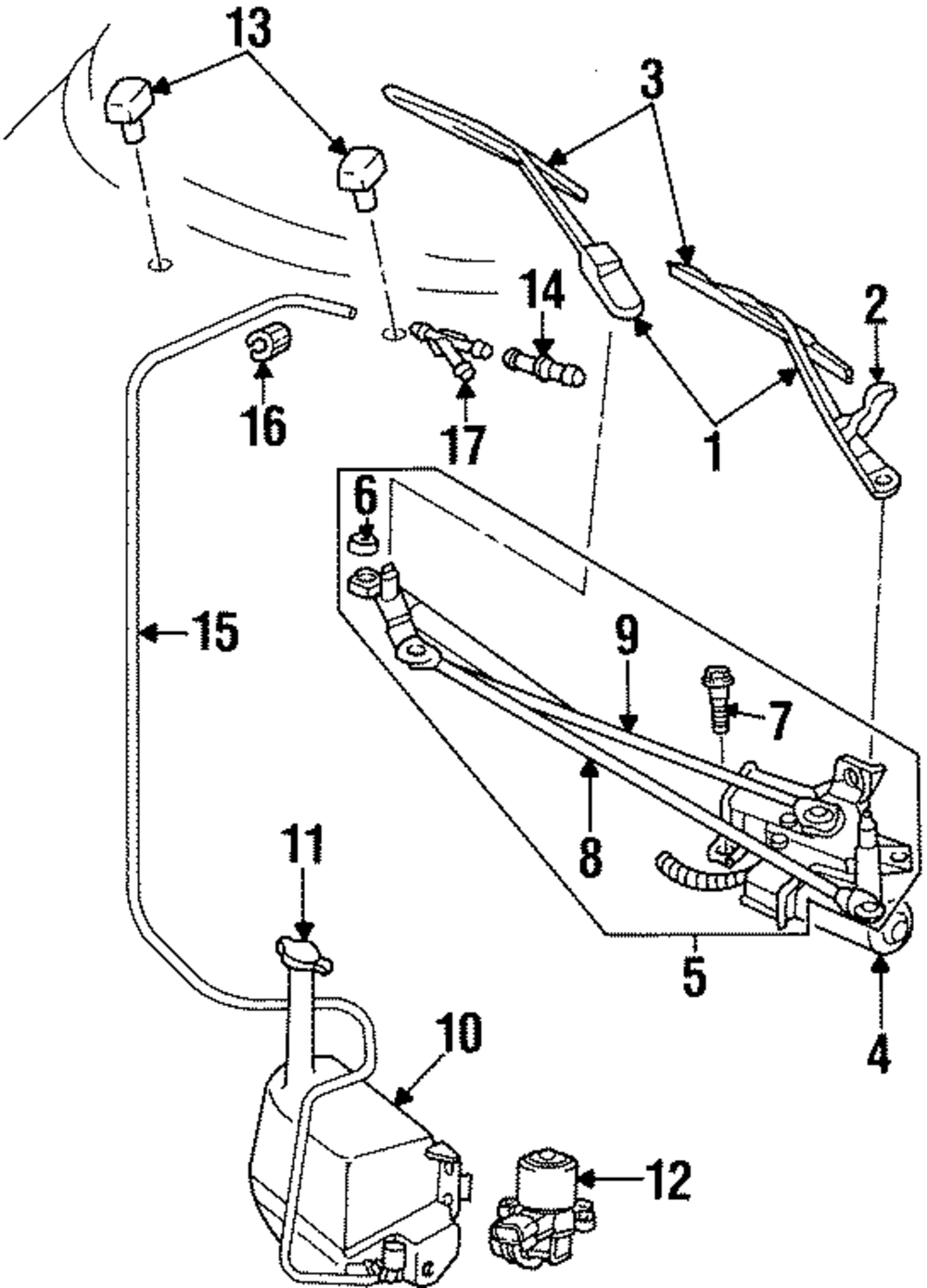 13
3
14
2
16
17
1
6
15
9
7
8
11
5
4
10
12