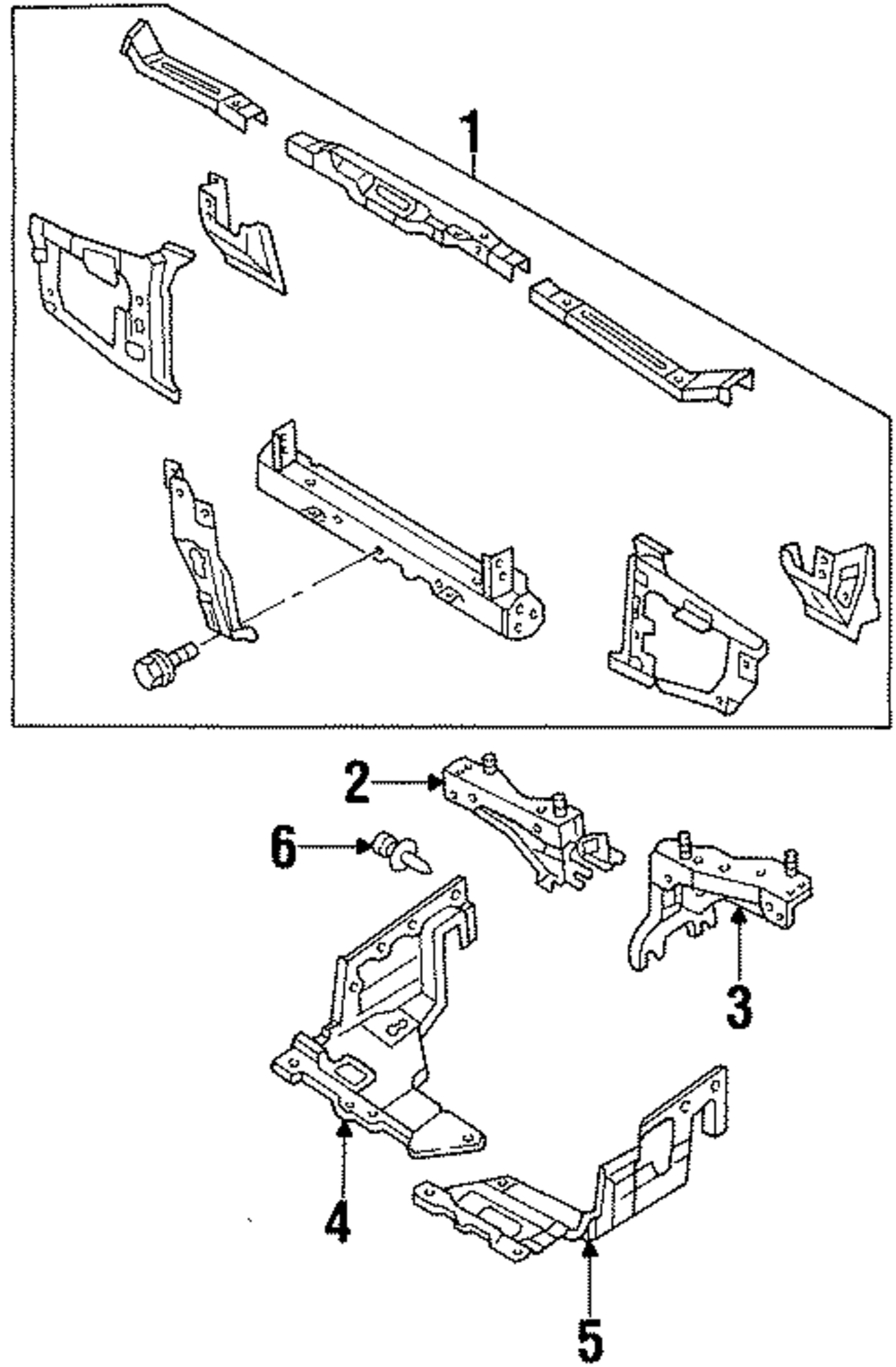 1
2
6
3
4
5