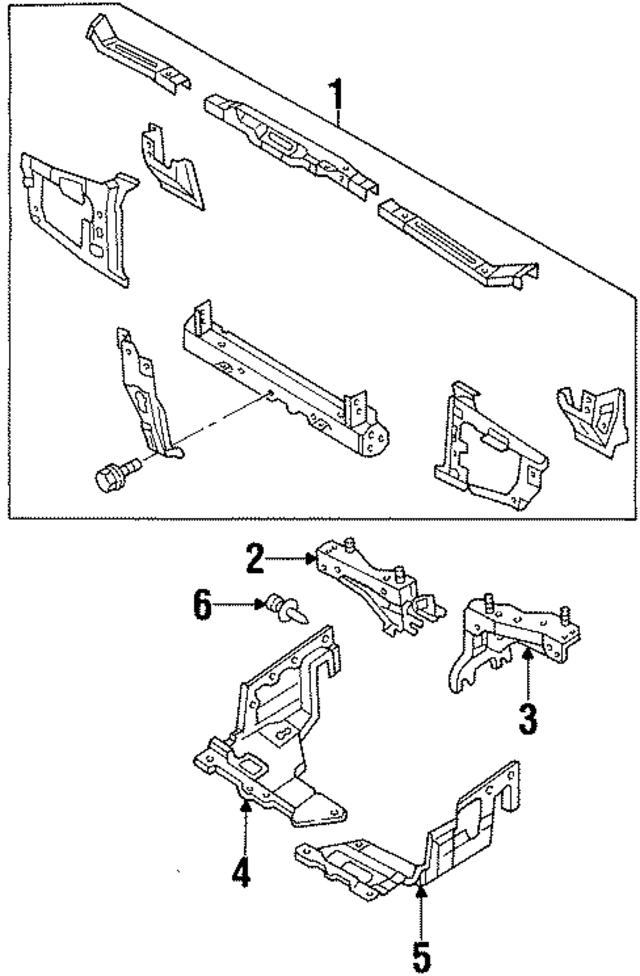 1
2
6
3
4
5