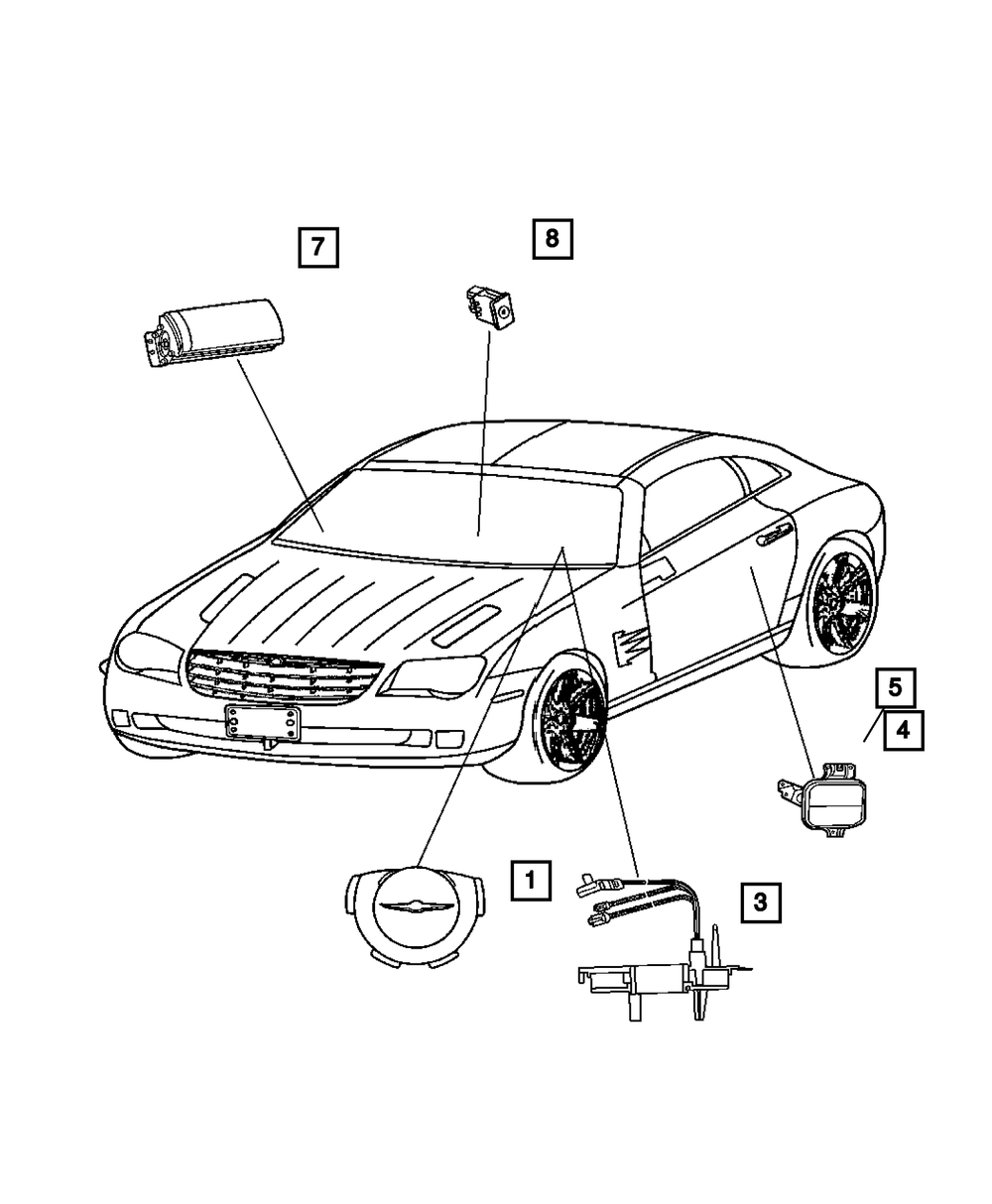 7

8

5

4

1

3