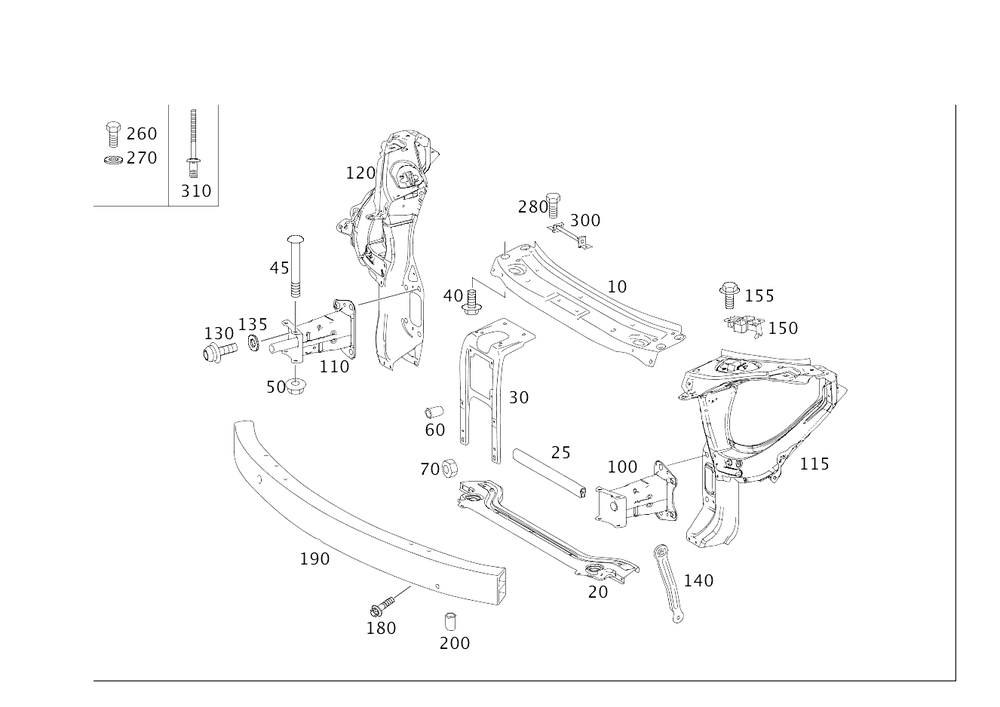 260
270
310
120
280
300
45
40
10
155
150
130
135
110
50
30
60
25
100
115
70
190
20
140
180
200