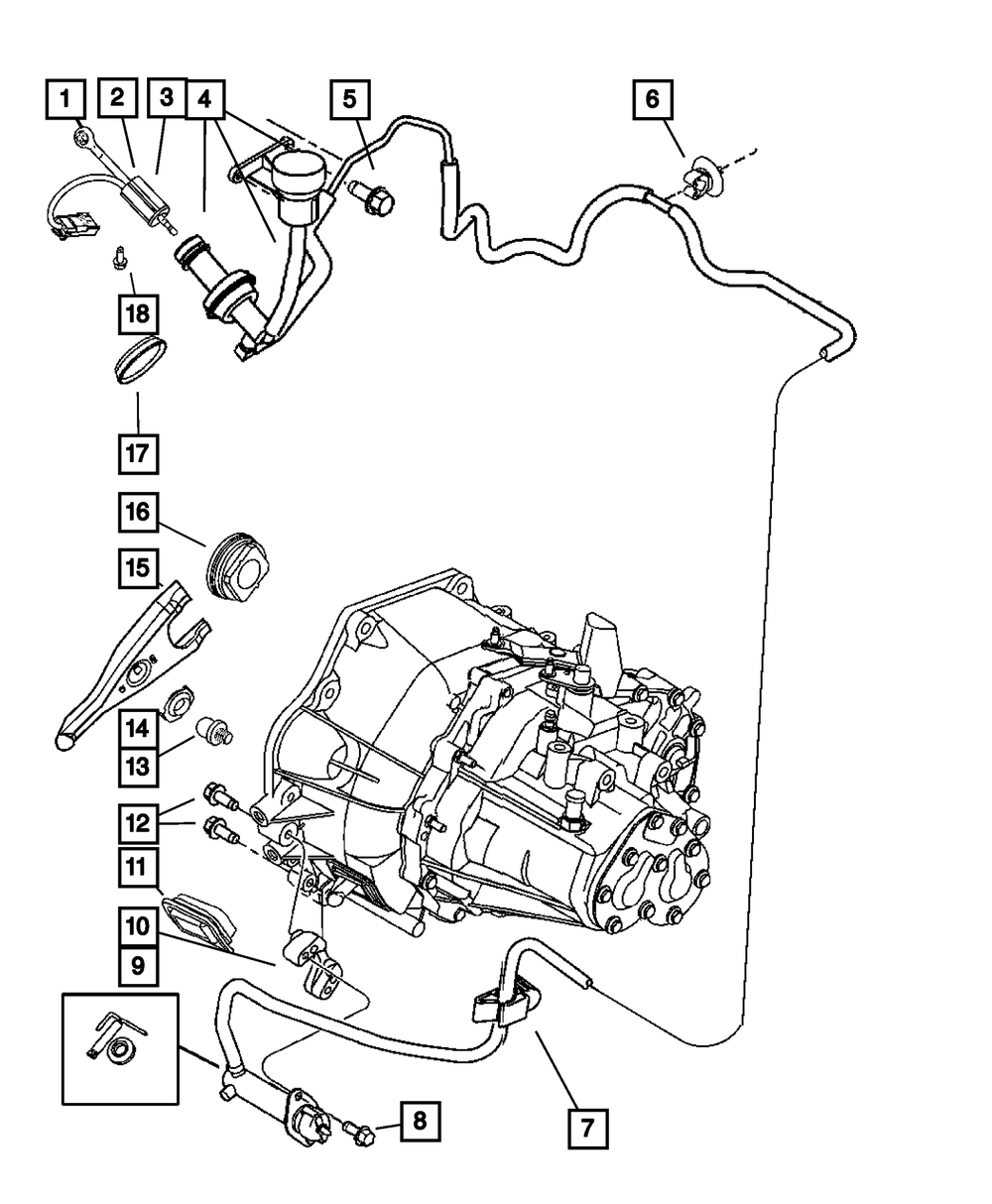 1
2
3
4
5
6
18
17
16
15
14
13
12
11
10
9
8
7