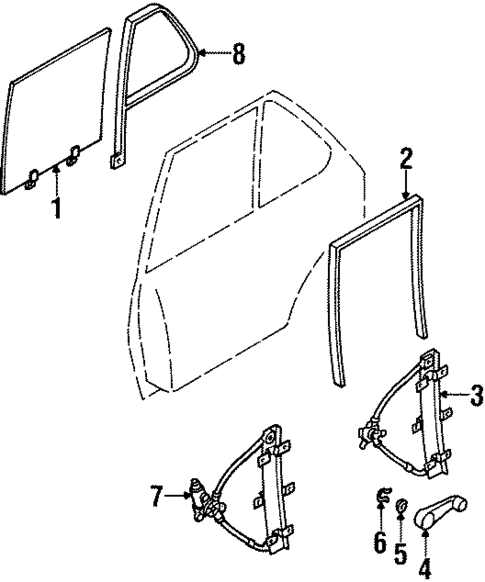 8
1
2
3
7
6
5
4