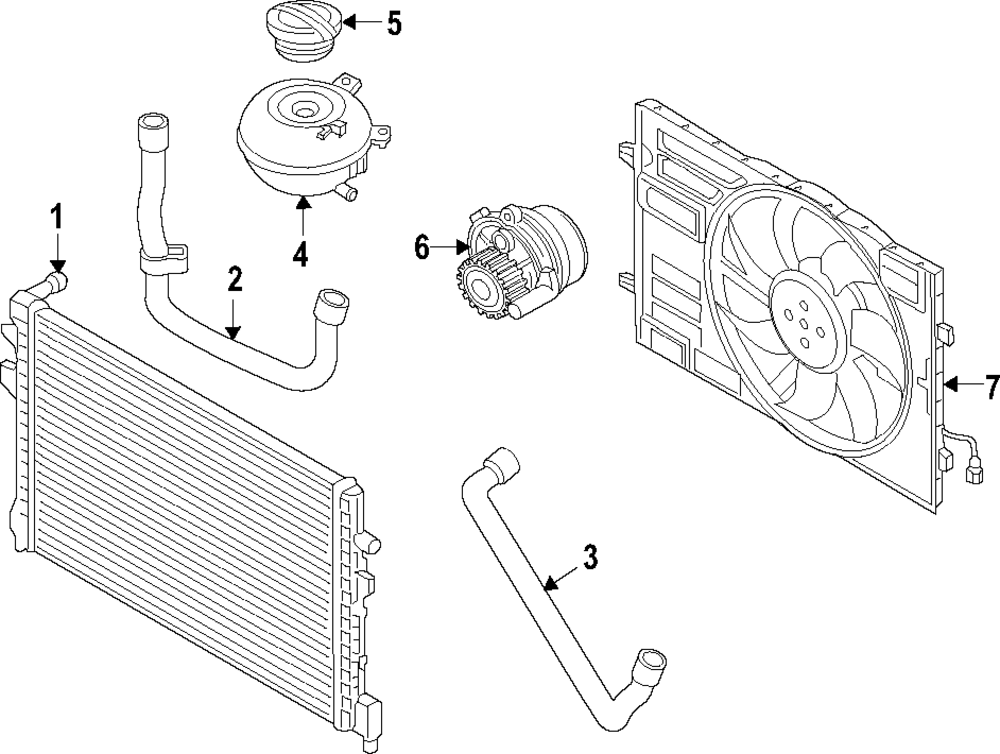 5
4
1
2
6
7
3