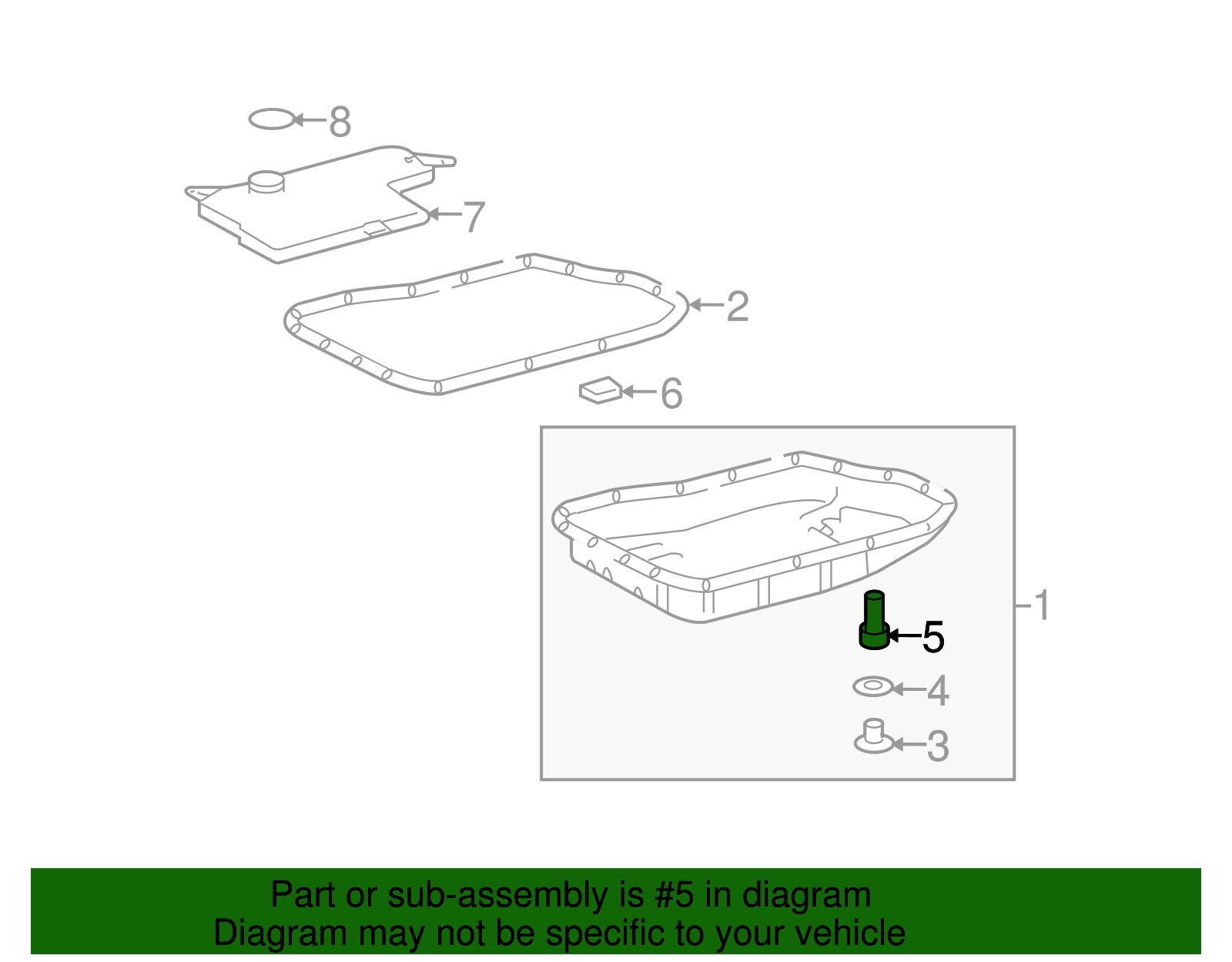 8
7
2
6
1
5
4
3

Part or sub-assembly is #5 in diagram
Diagram may not be specific to your vehicle