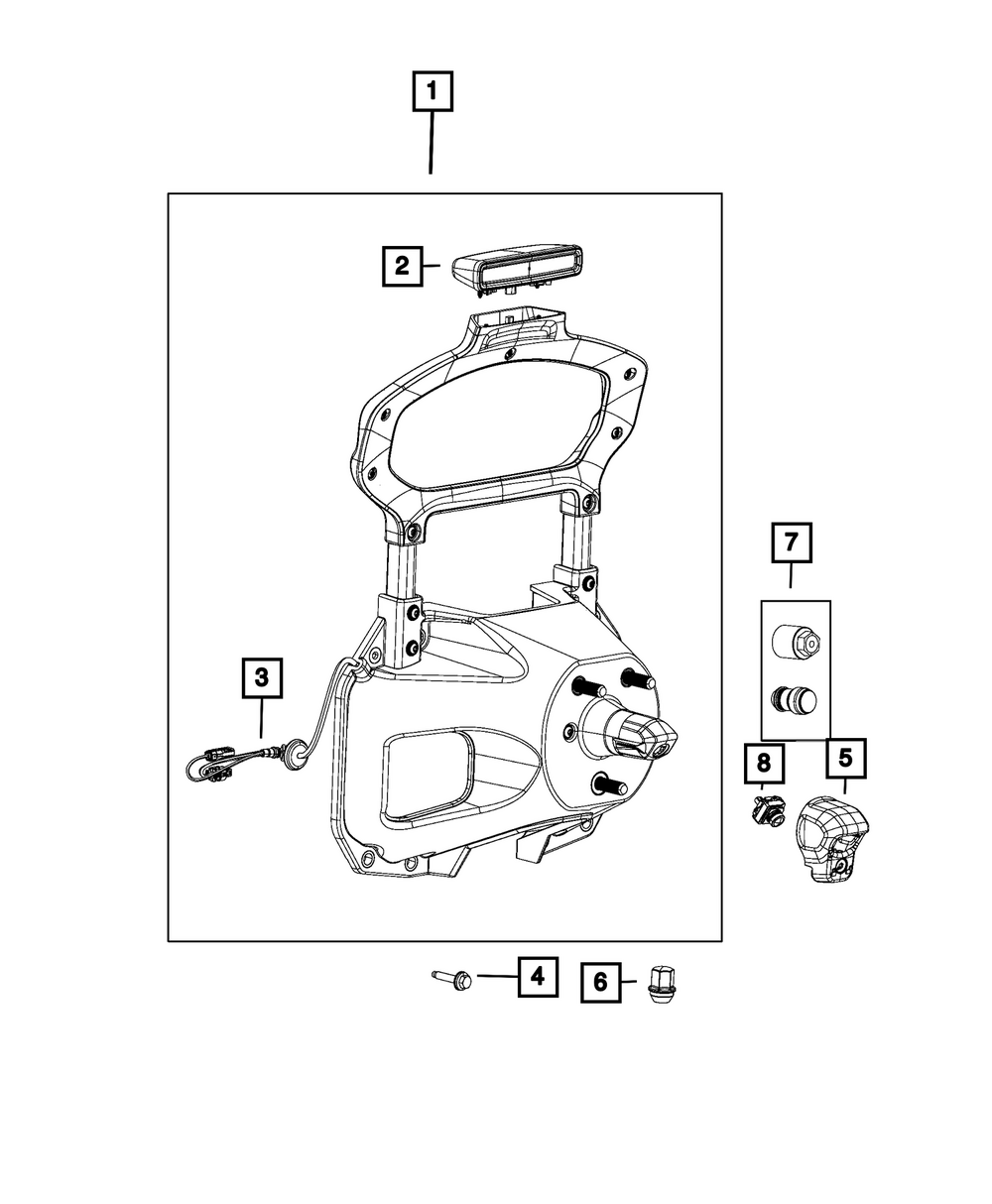 1
2
3
7
8
5
4
6