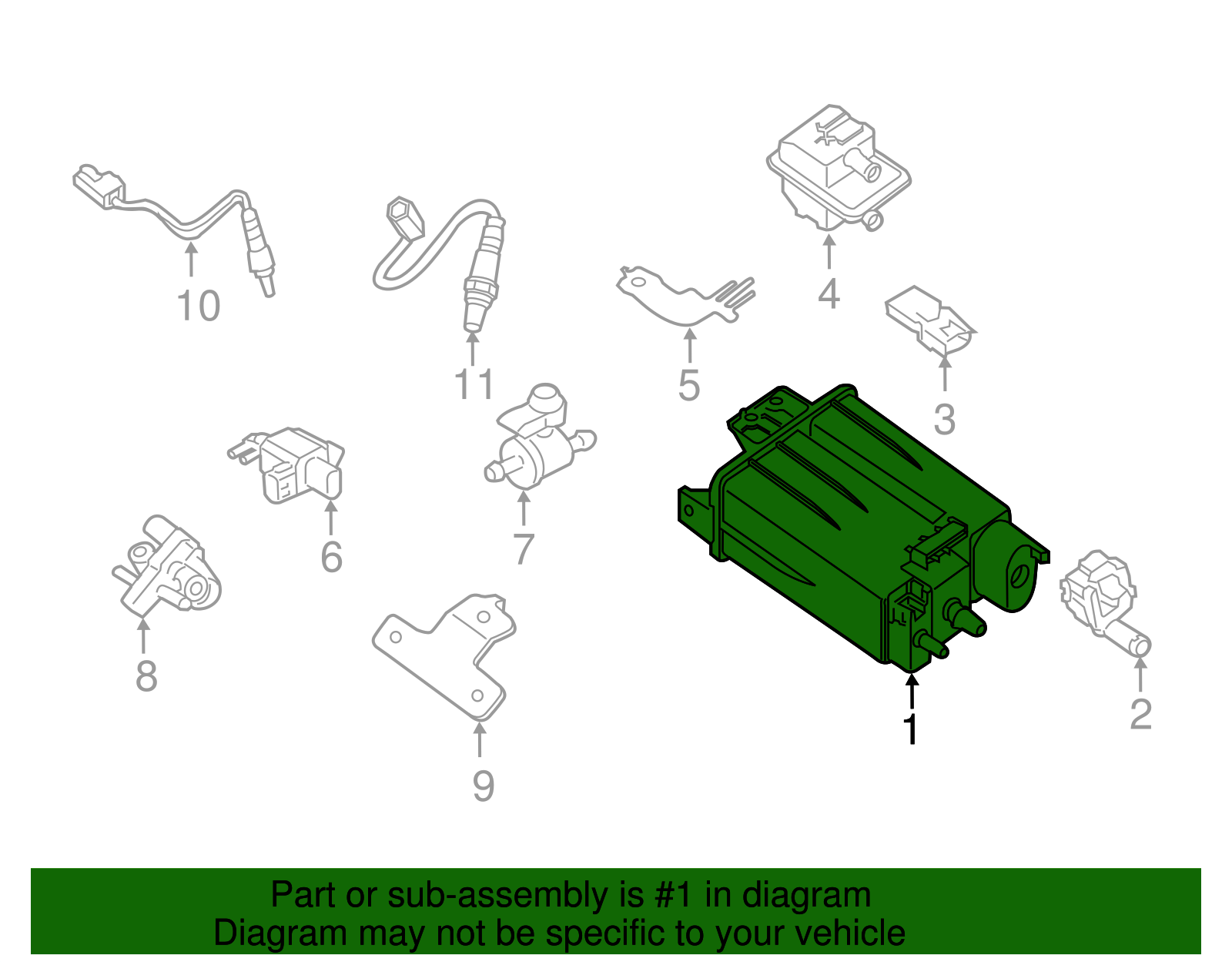 10

11

4

5

3

6

7

8

9

1

2

Part or sub-assembly is #1 in diagram
Diagram may not be specific to your vehicle