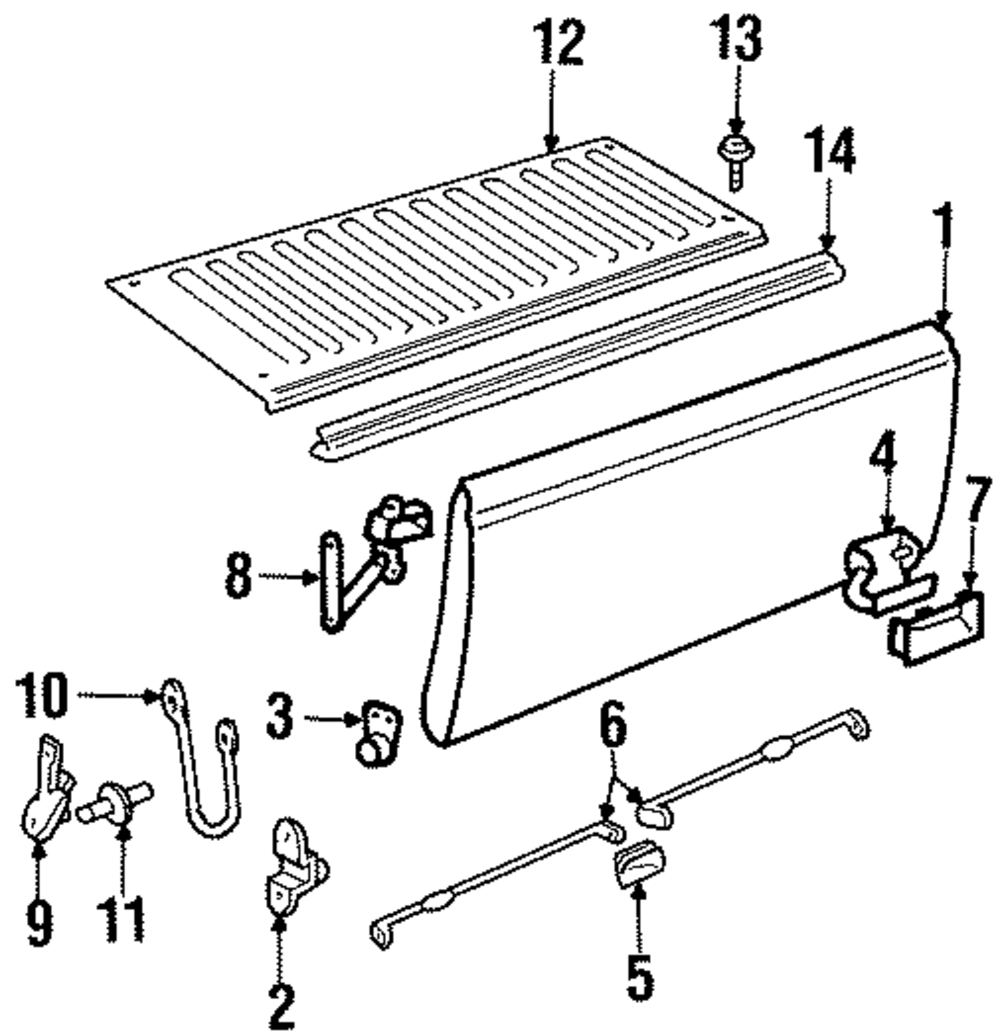 12
13
14
1
4
7
8
10
3
6
9
11
2
5