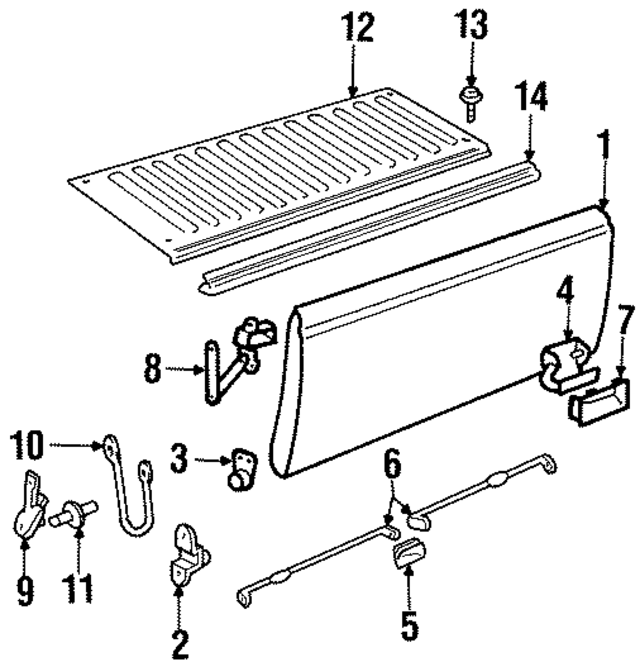 12
13
14
1
4
7
8
10
3
6
9
11
2
5