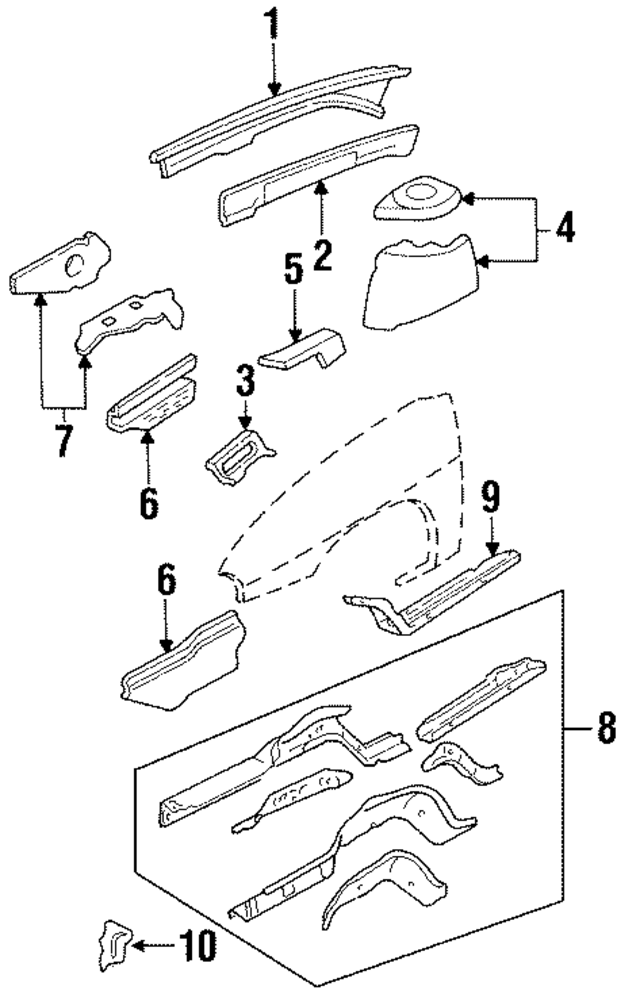 1
2
4
5
7
3
6
9
6
8
10