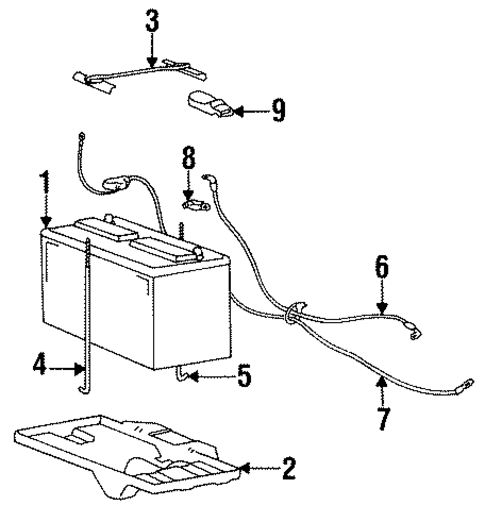 3
9
8
1
6
4
5
7
2