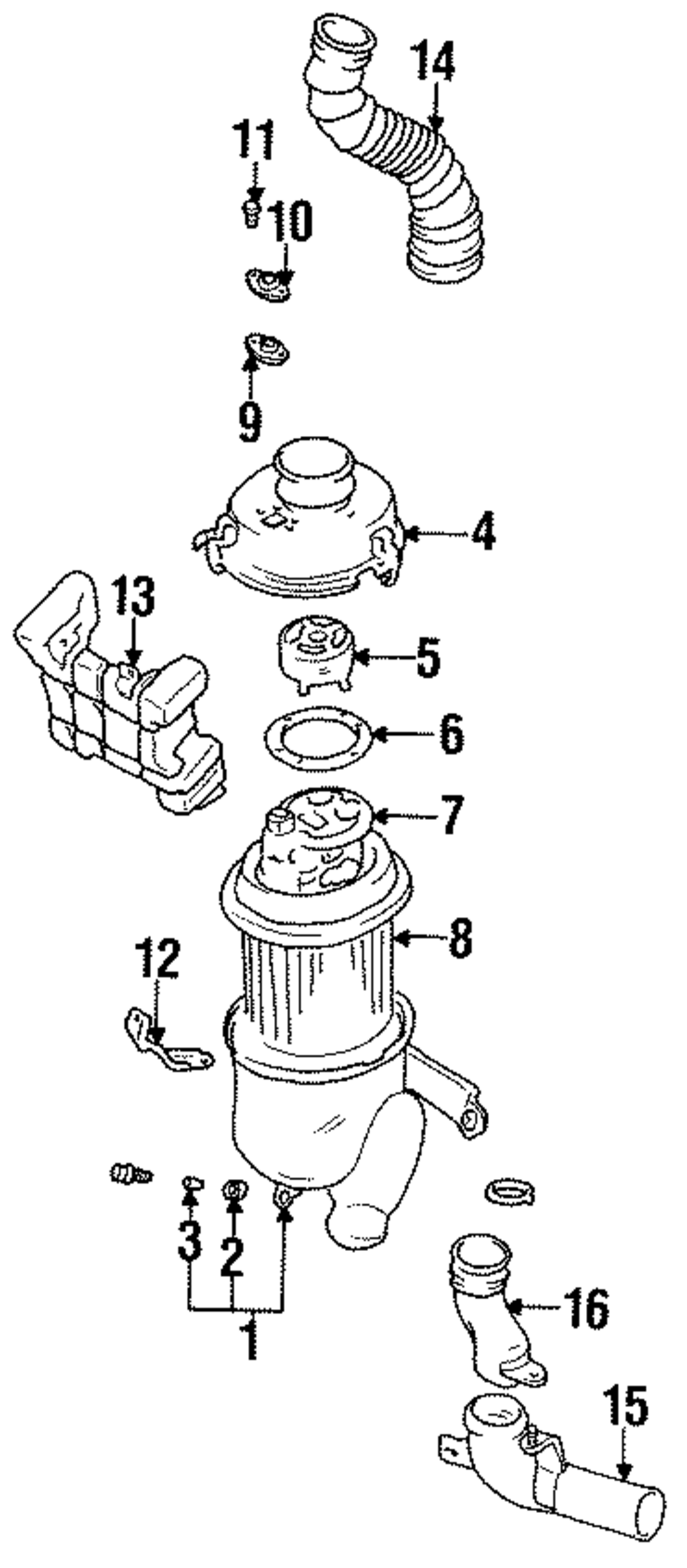 14
11
10
9
4
13
5
6
7
8
12
3
2
1
16
15