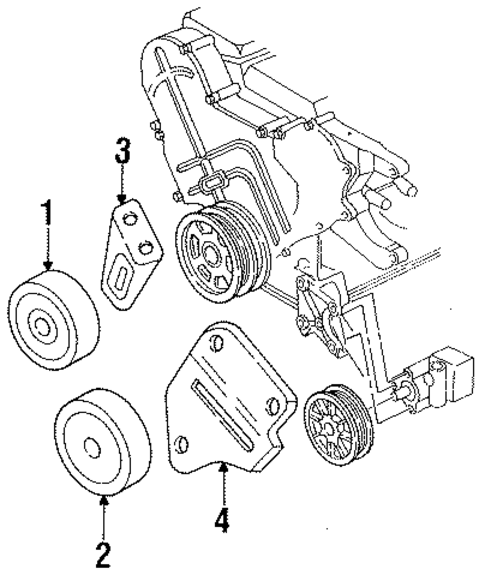 3
1
4
2