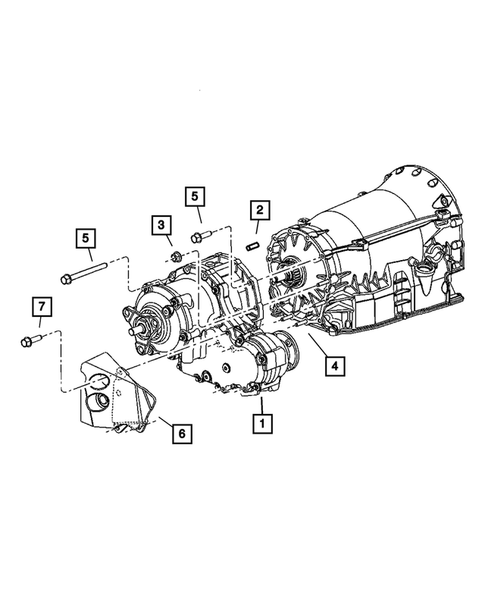 5
2
3
5
7
4
1
6