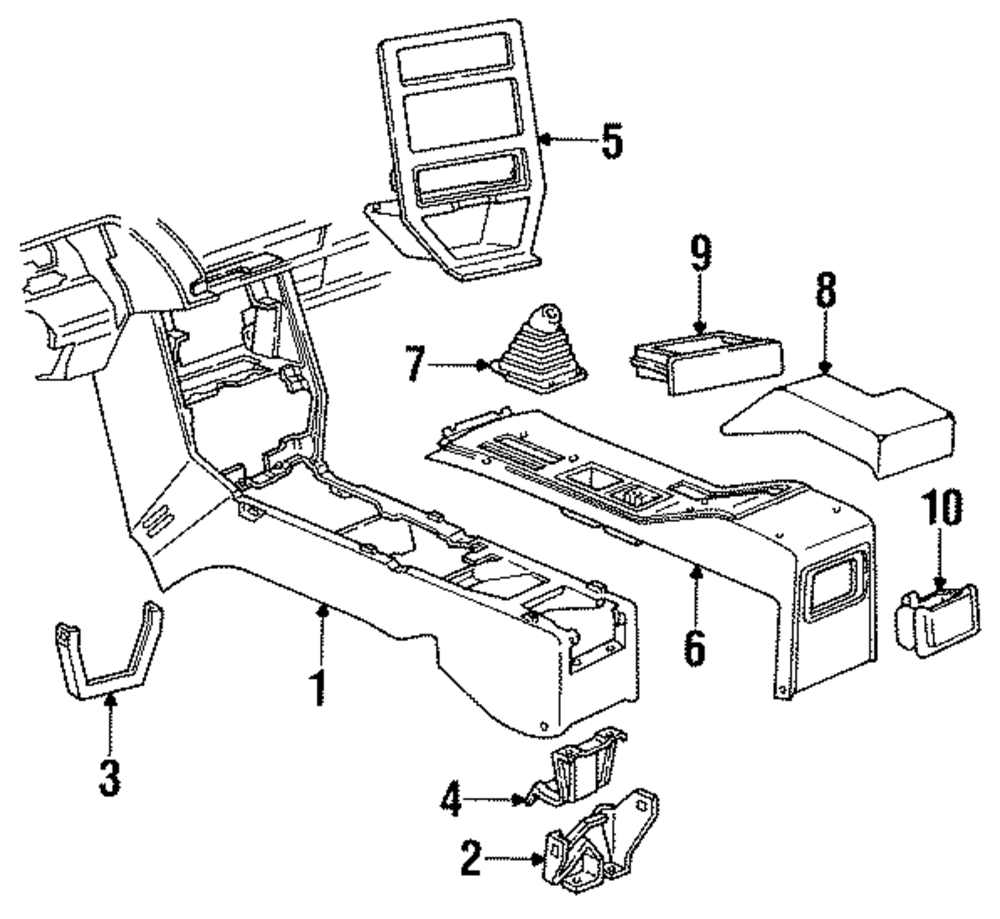 5
9
8
7
10
6
1
3
4
2