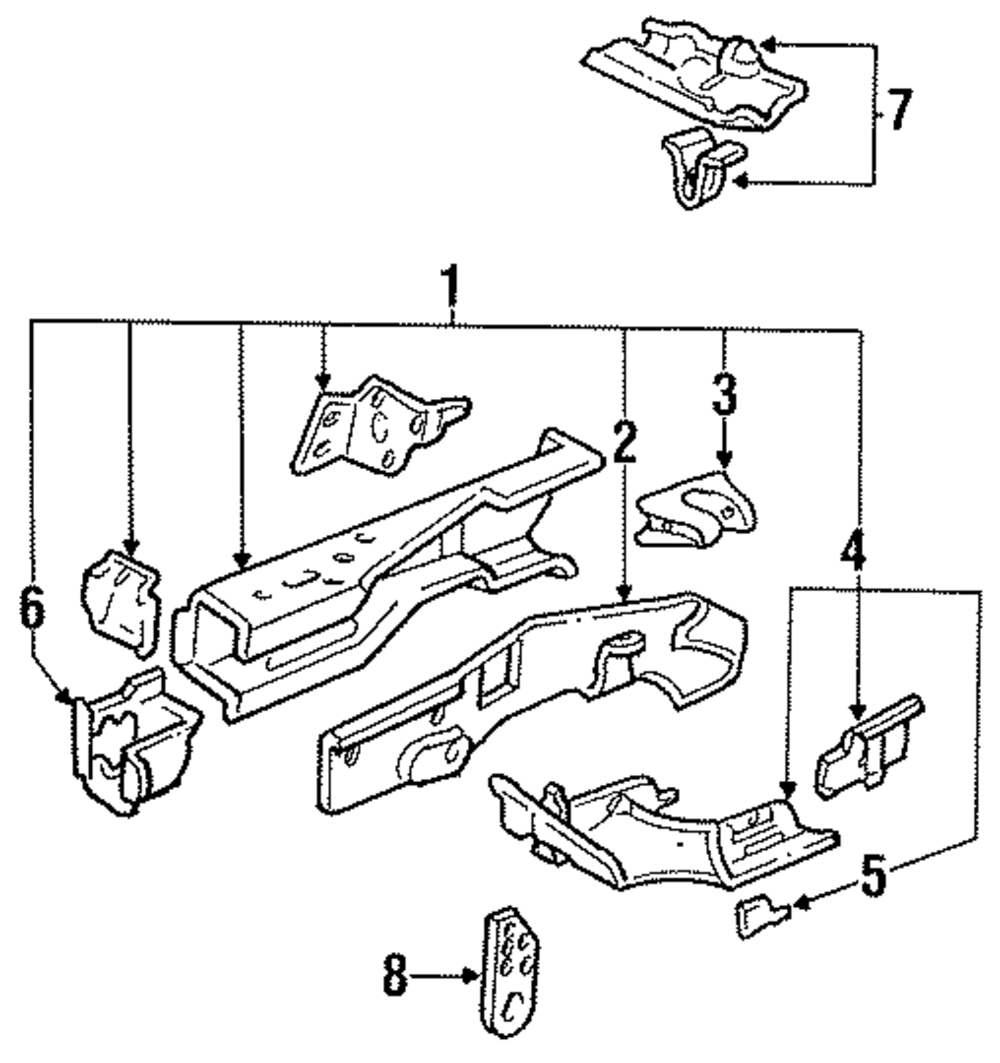 7
1
2
3
4
6
5
8