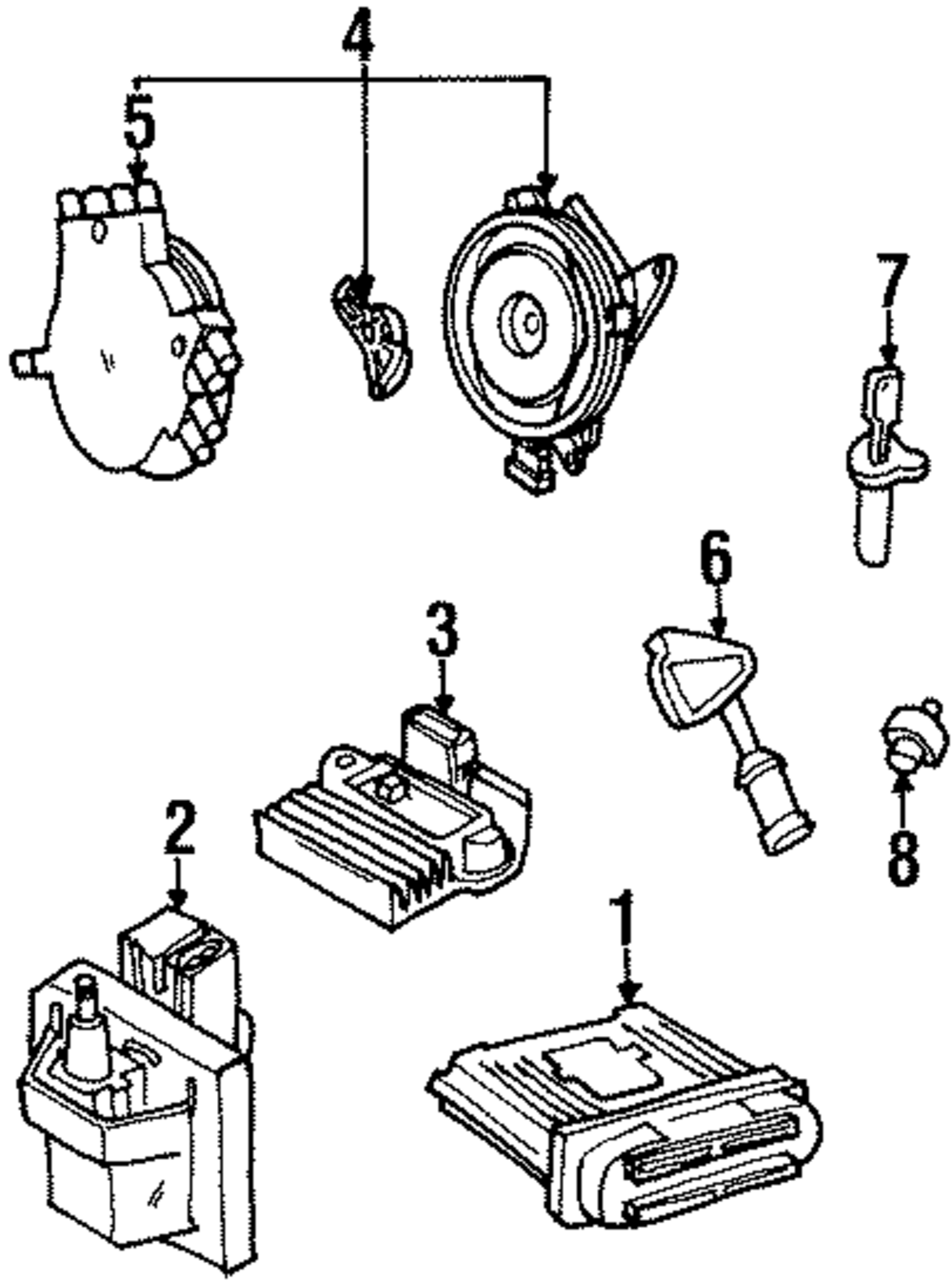 4
5
7
6
3
8
2
1