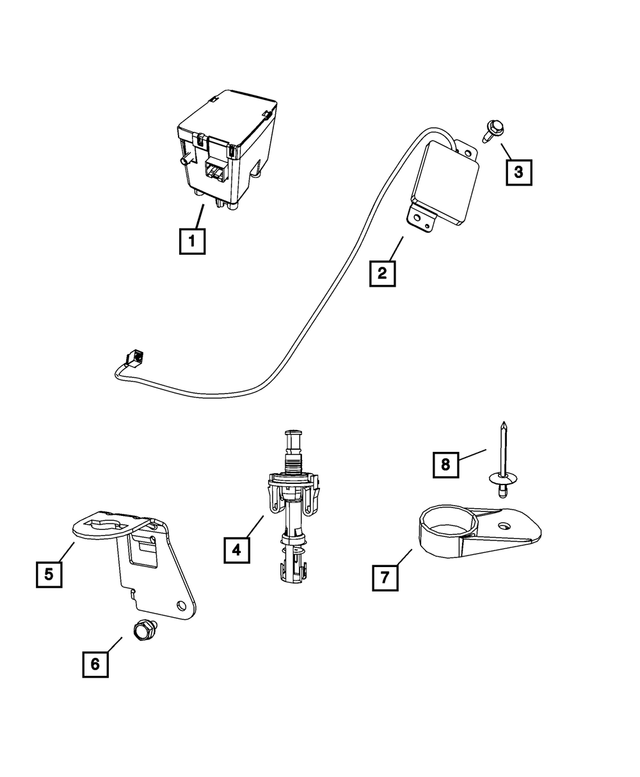 1
3
2
8
4
5
7
6