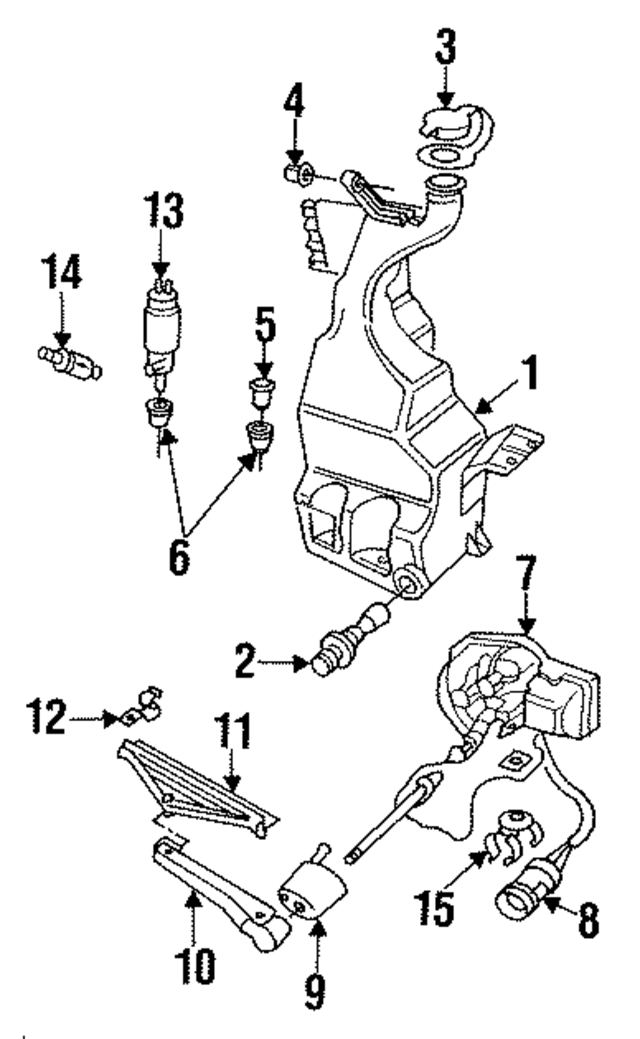 3
4
13
14
5
1
6
7
2
12
11
15
8
10
9