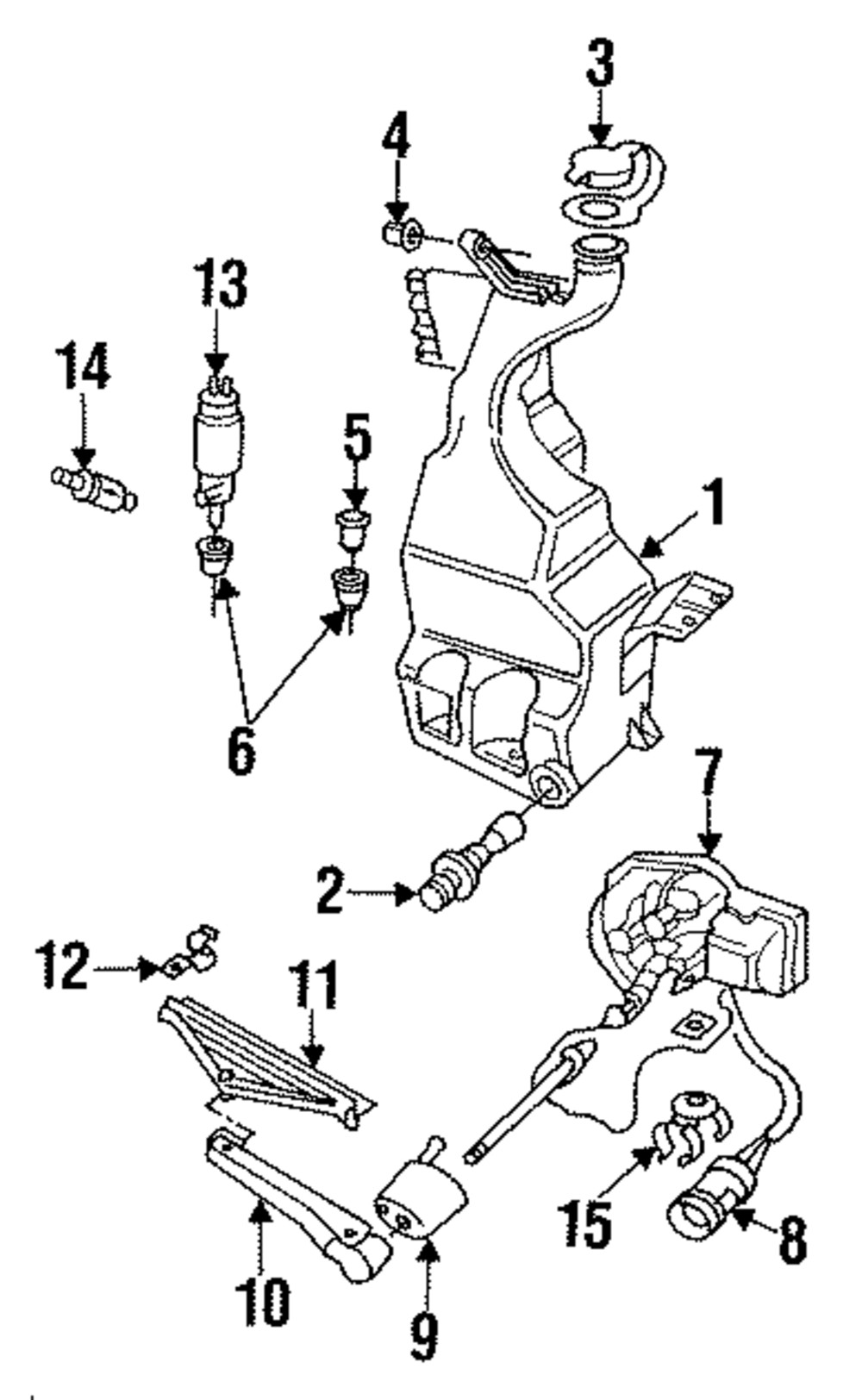 3
4
13
14
5
1
6
7
2
12
11
15
8
10
9