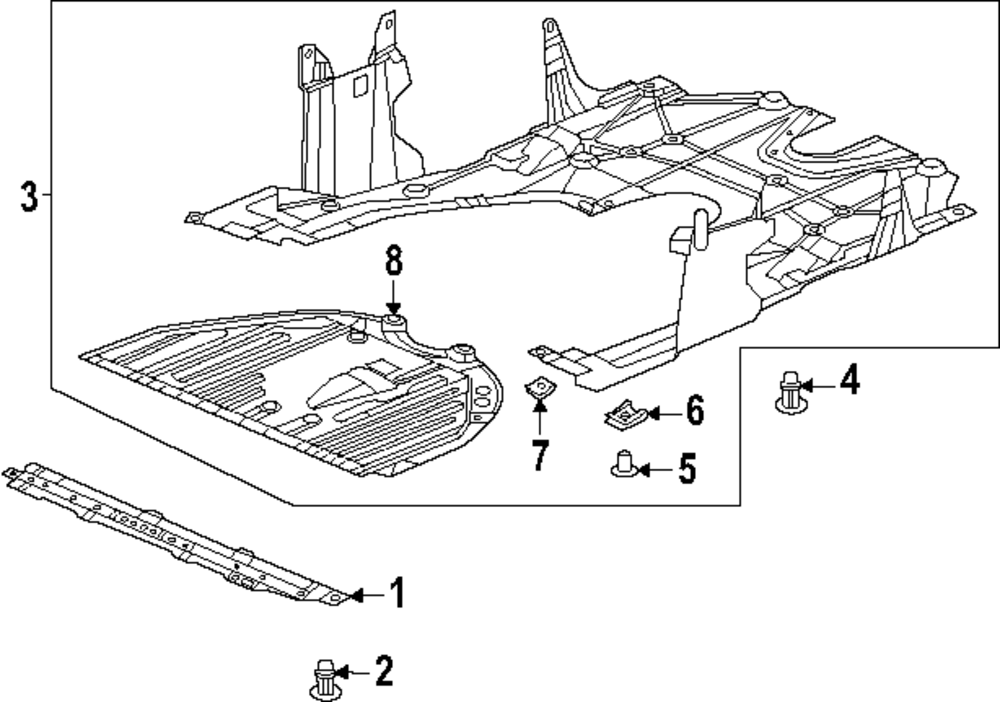 3
8
4
6
7
5
1
2