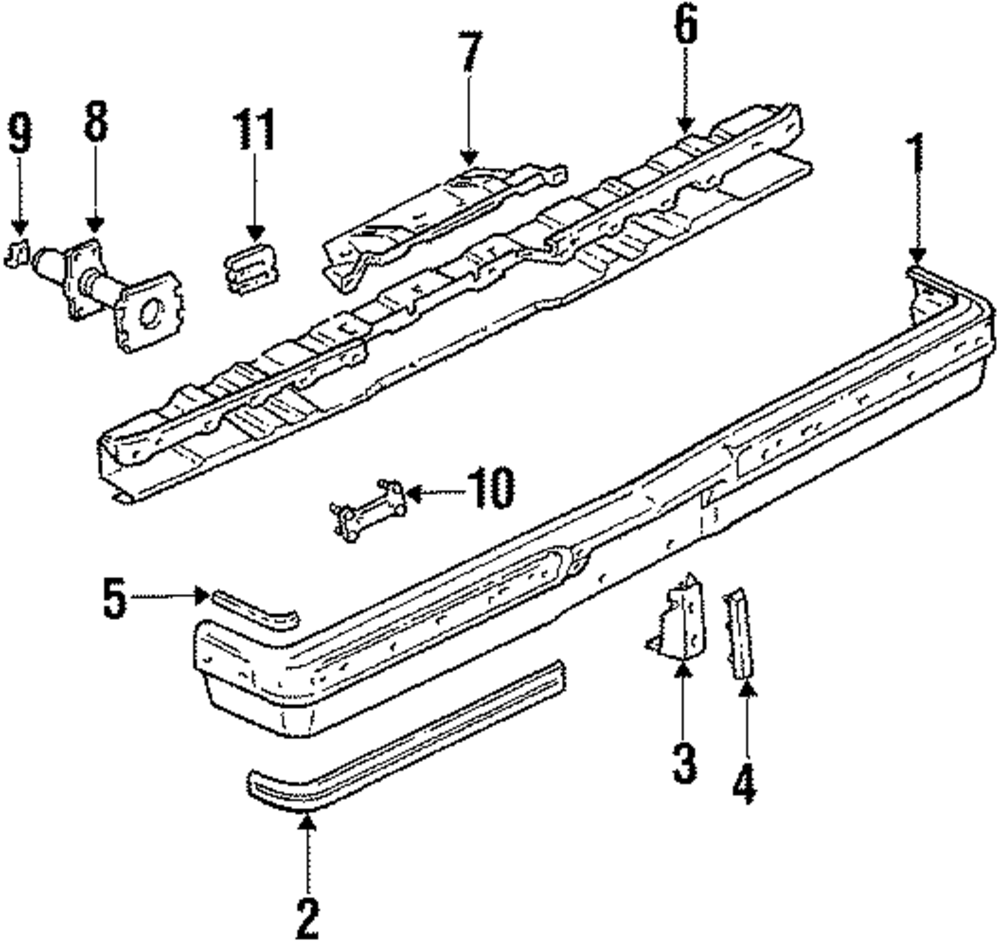 9
8
11
7
6
1
10
5
3
4
2