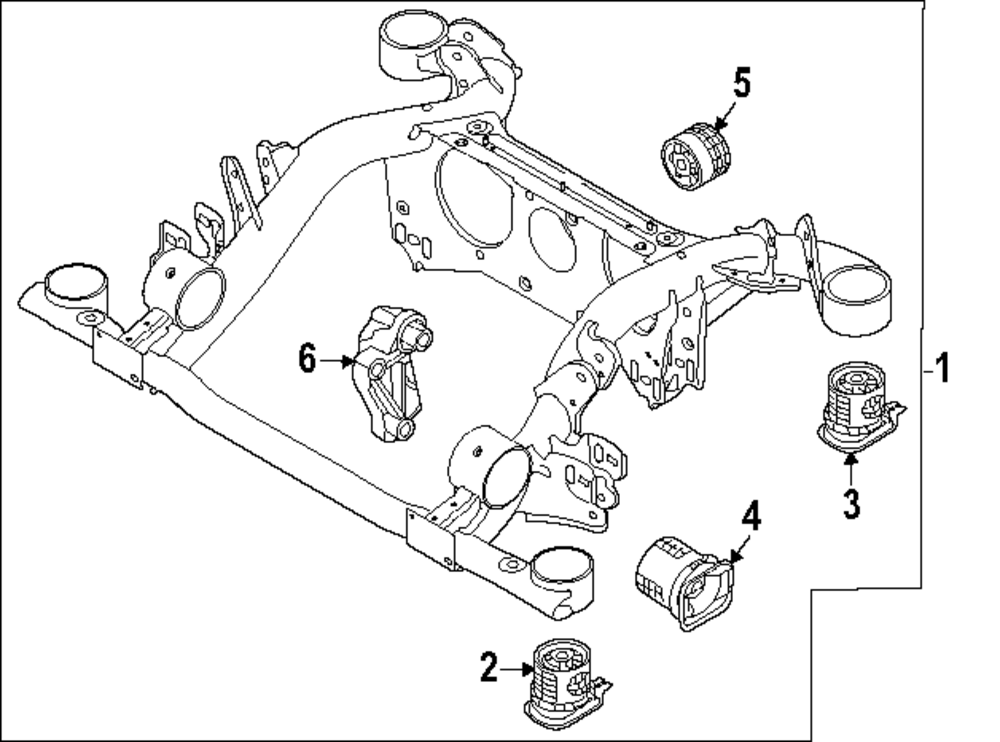 5
6
1
3
4
2