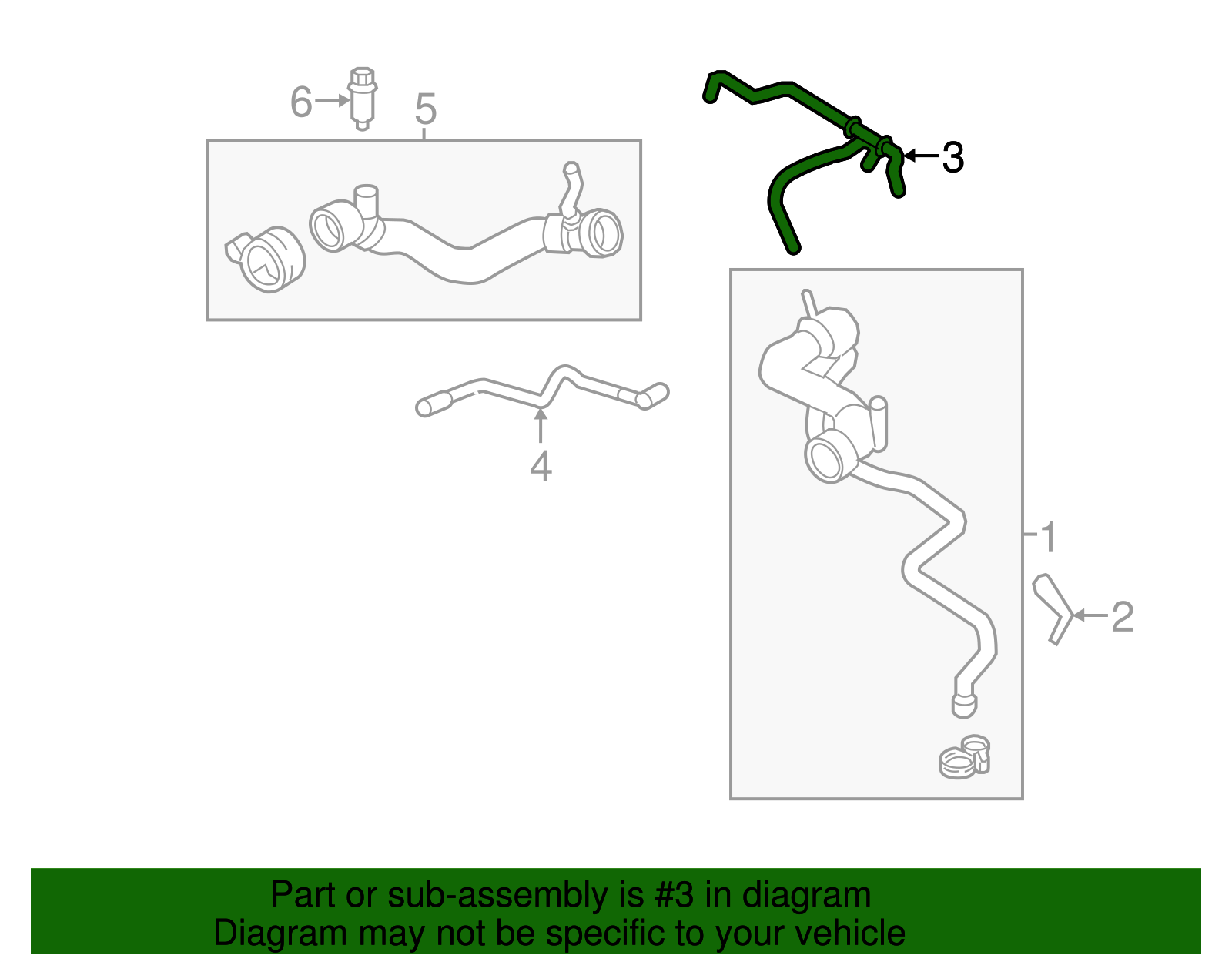 6
5
3
4
1
2

Part or sub-assembly is #3 in diagram
Diagram may not be specific to your vehicle