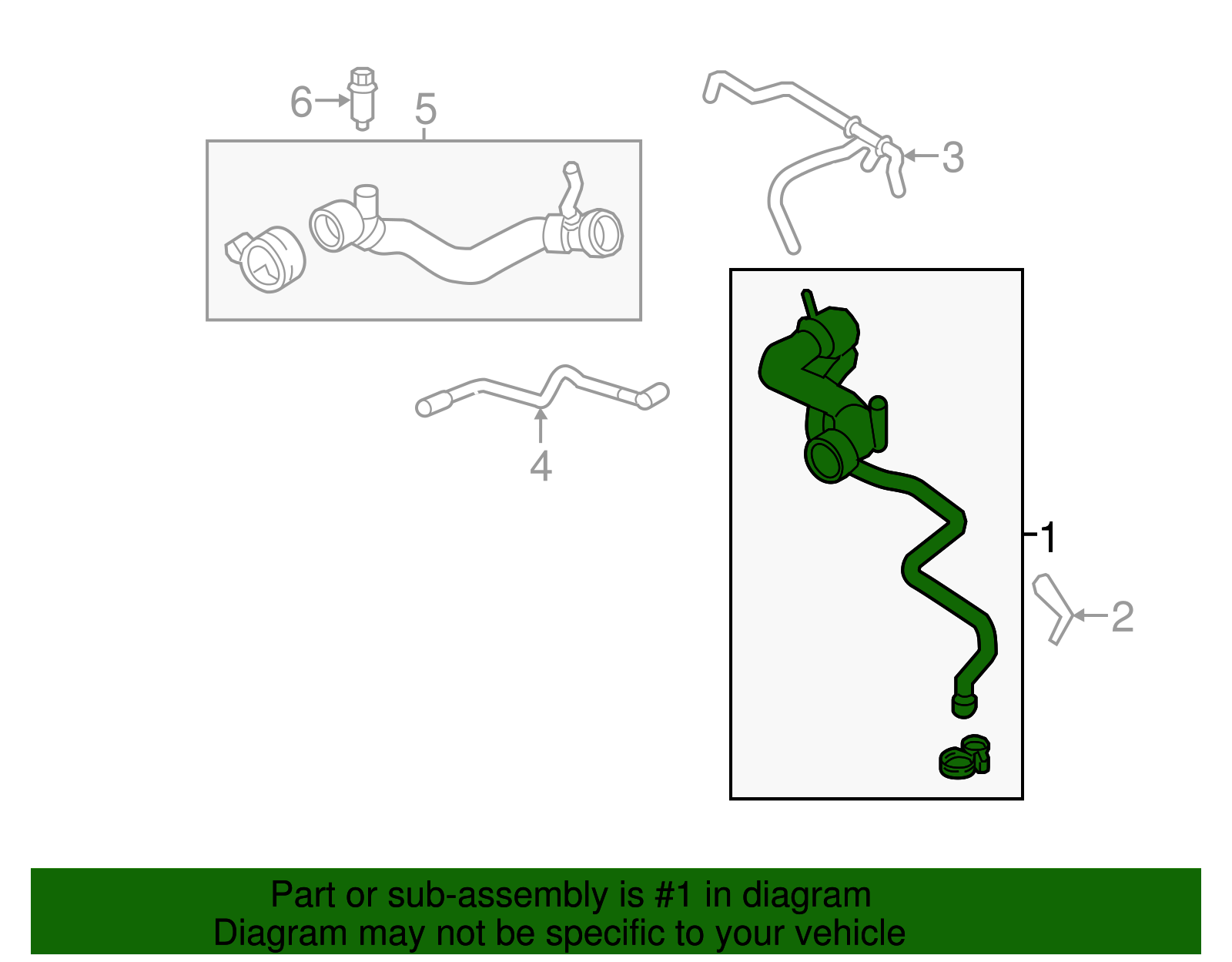 6
5
3
4
1
2

Part or sub-assembly is #1 in diagram
Diagram may not be specific to your vehicle