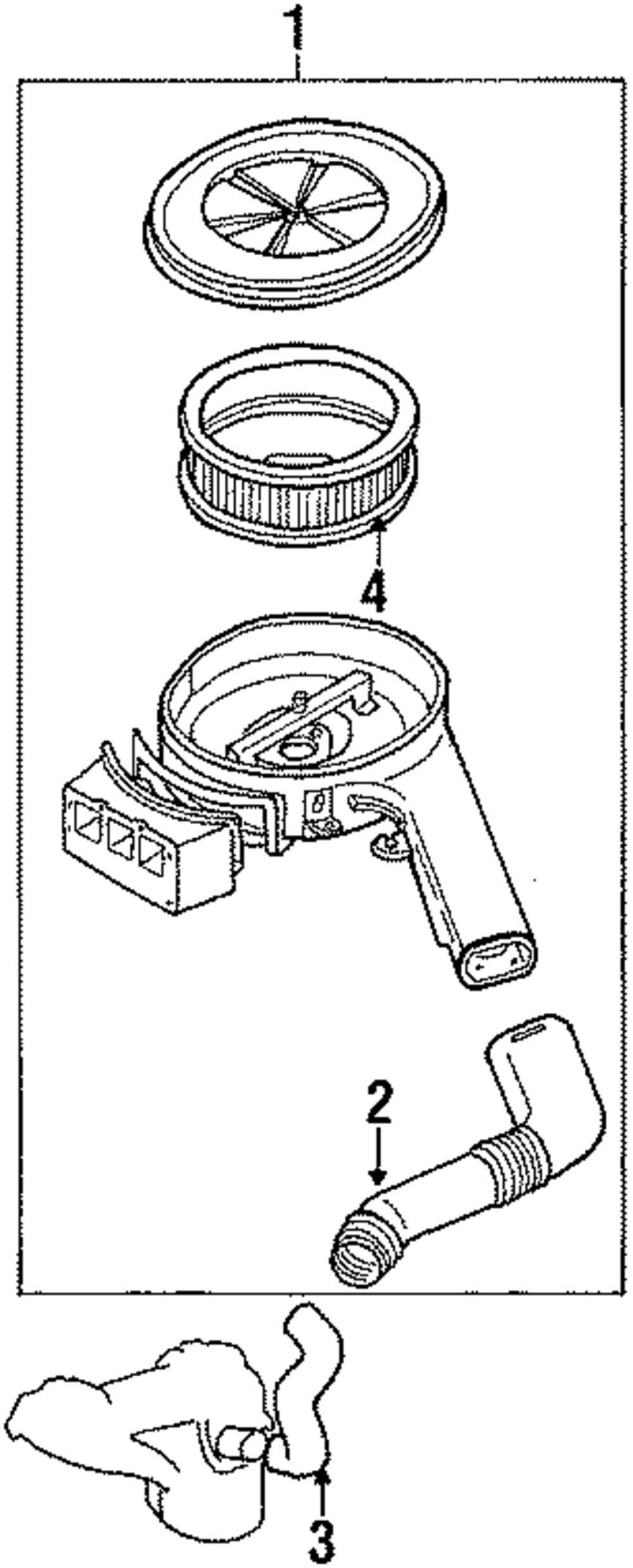 1
4
2
3