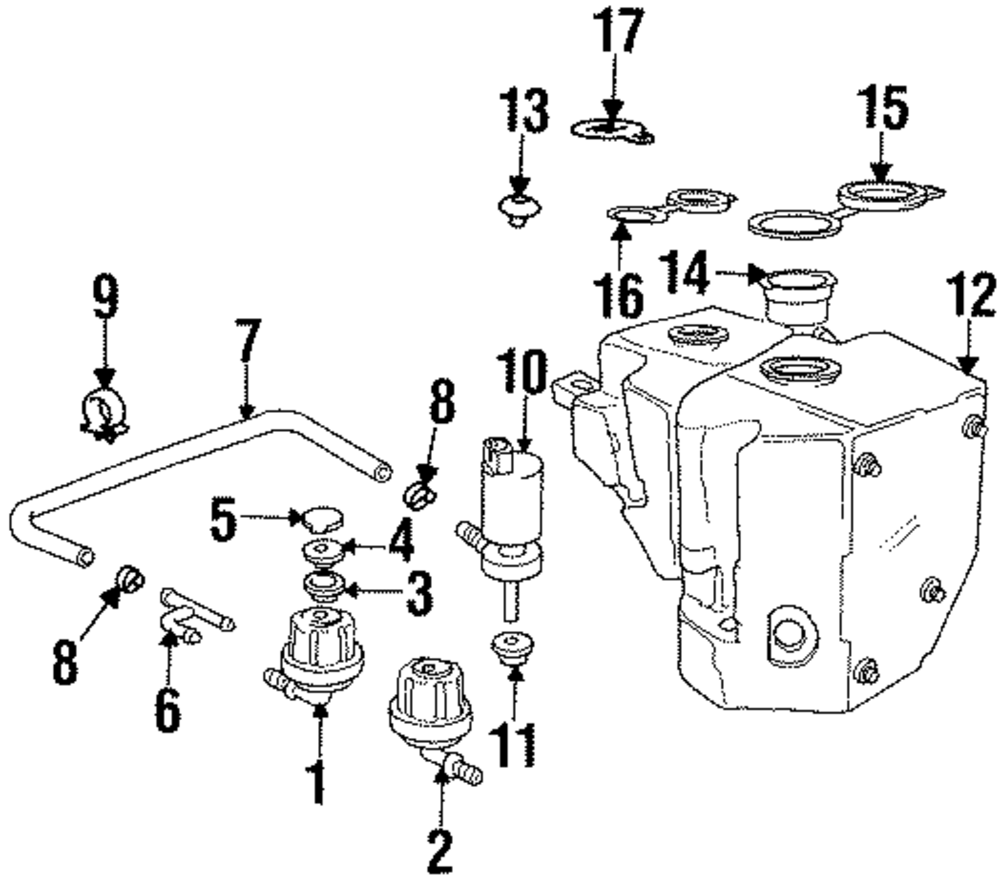 17
13
15
16
14
12
9
7
10
8
5
4
3
8
6
11
1
2