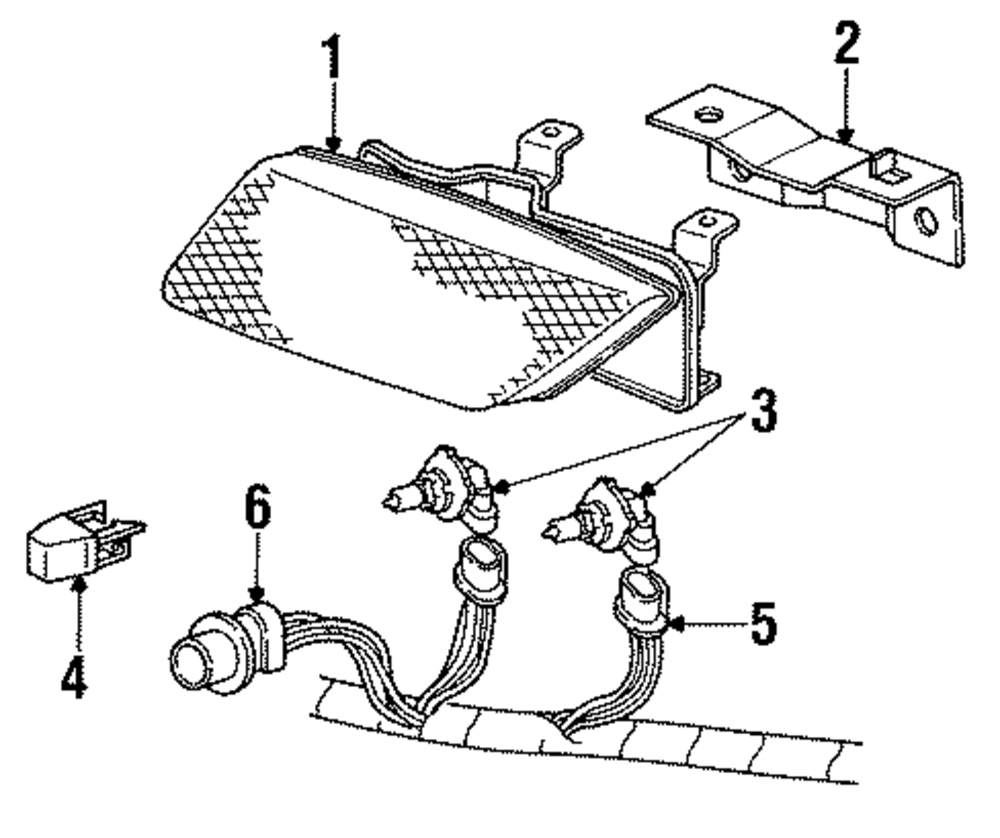 1
2
3
6
4
5