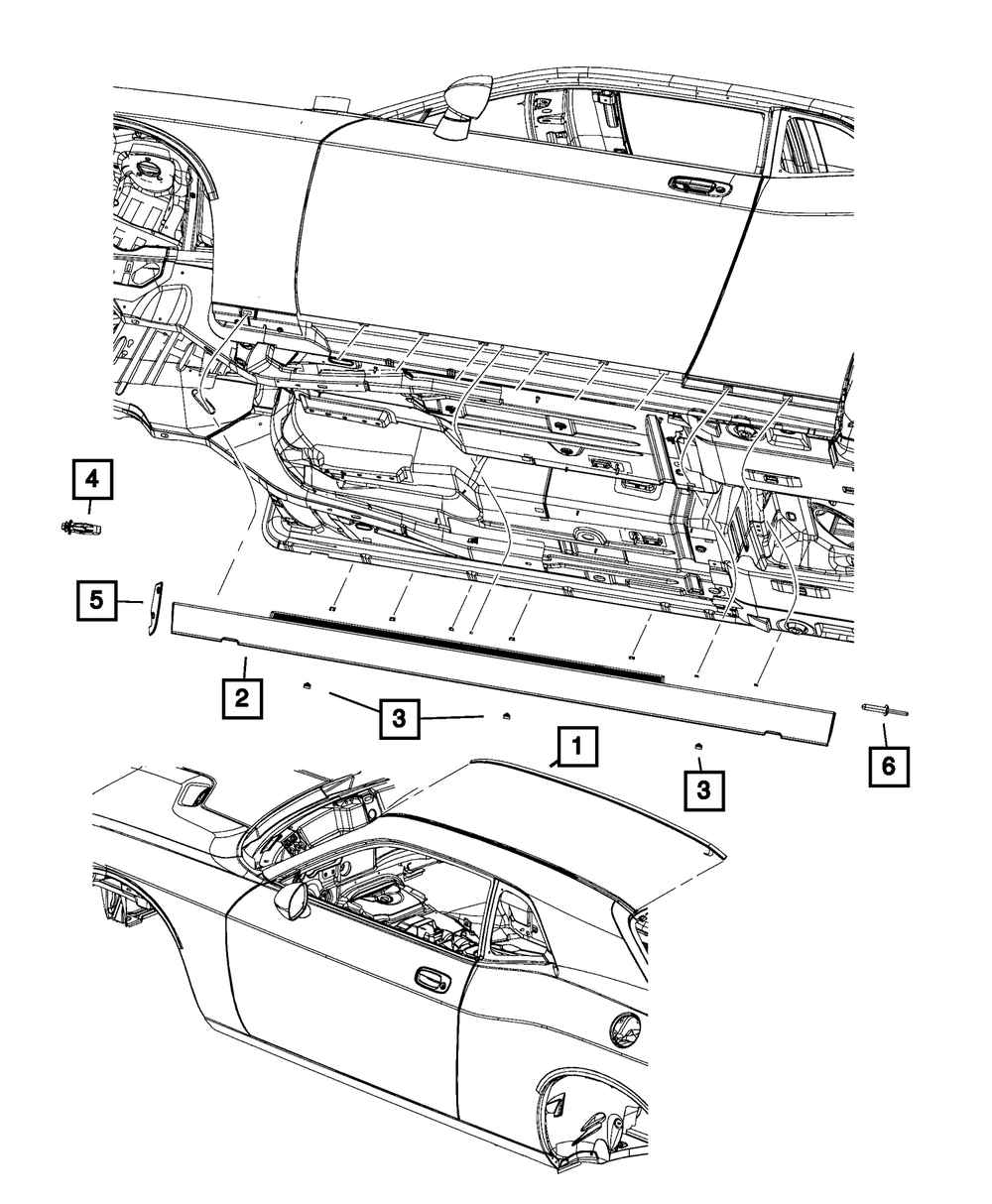 4

5

2

3

1

3

6