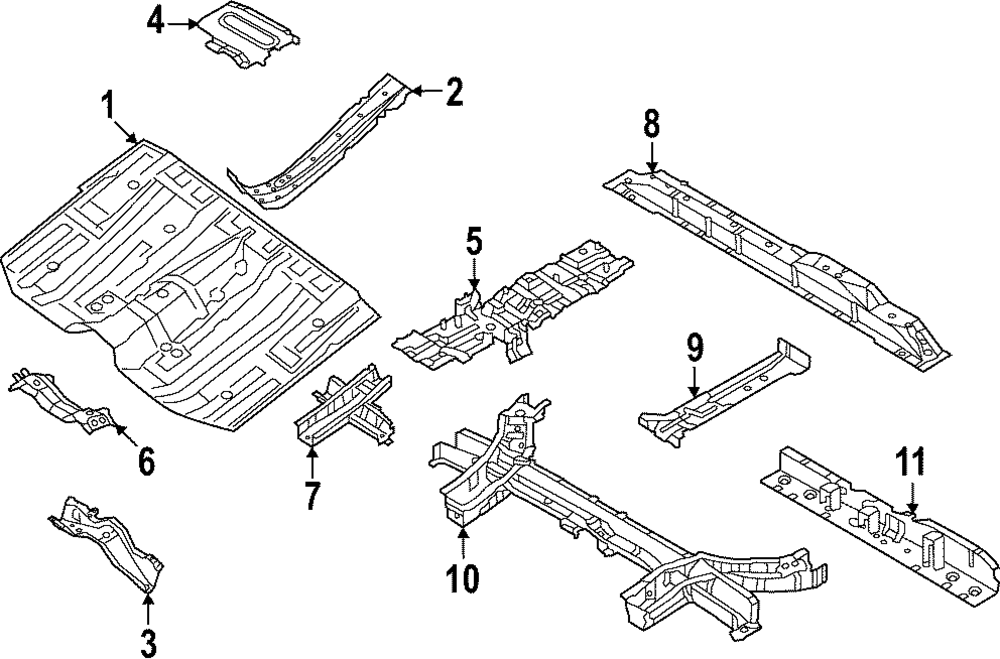 4
2
1
8
5
9
6
7
11
10
3