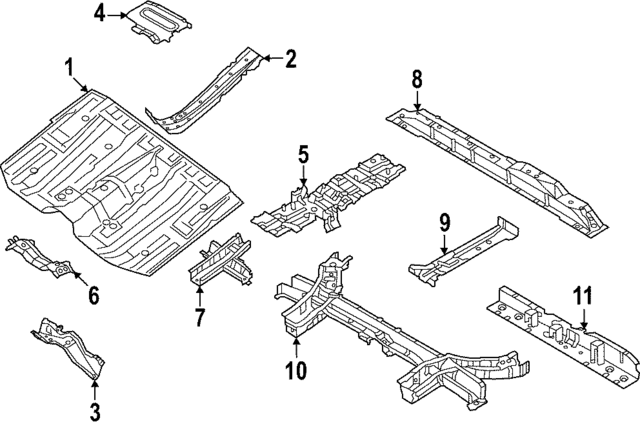 4
2
1
8
5
9
6
7
11
10
3