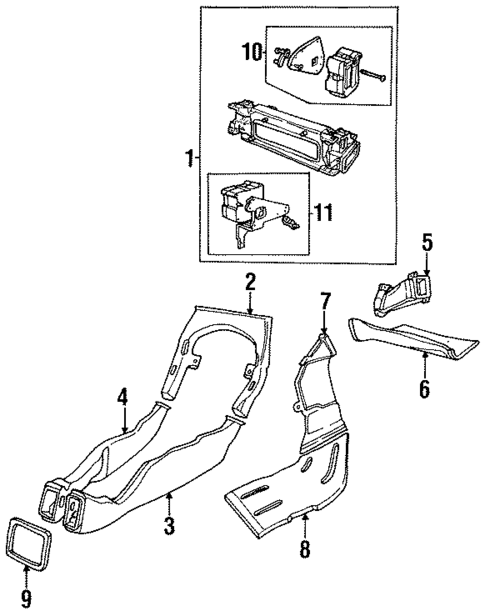 10
1
11
5
2
7
6
4
3
8
9