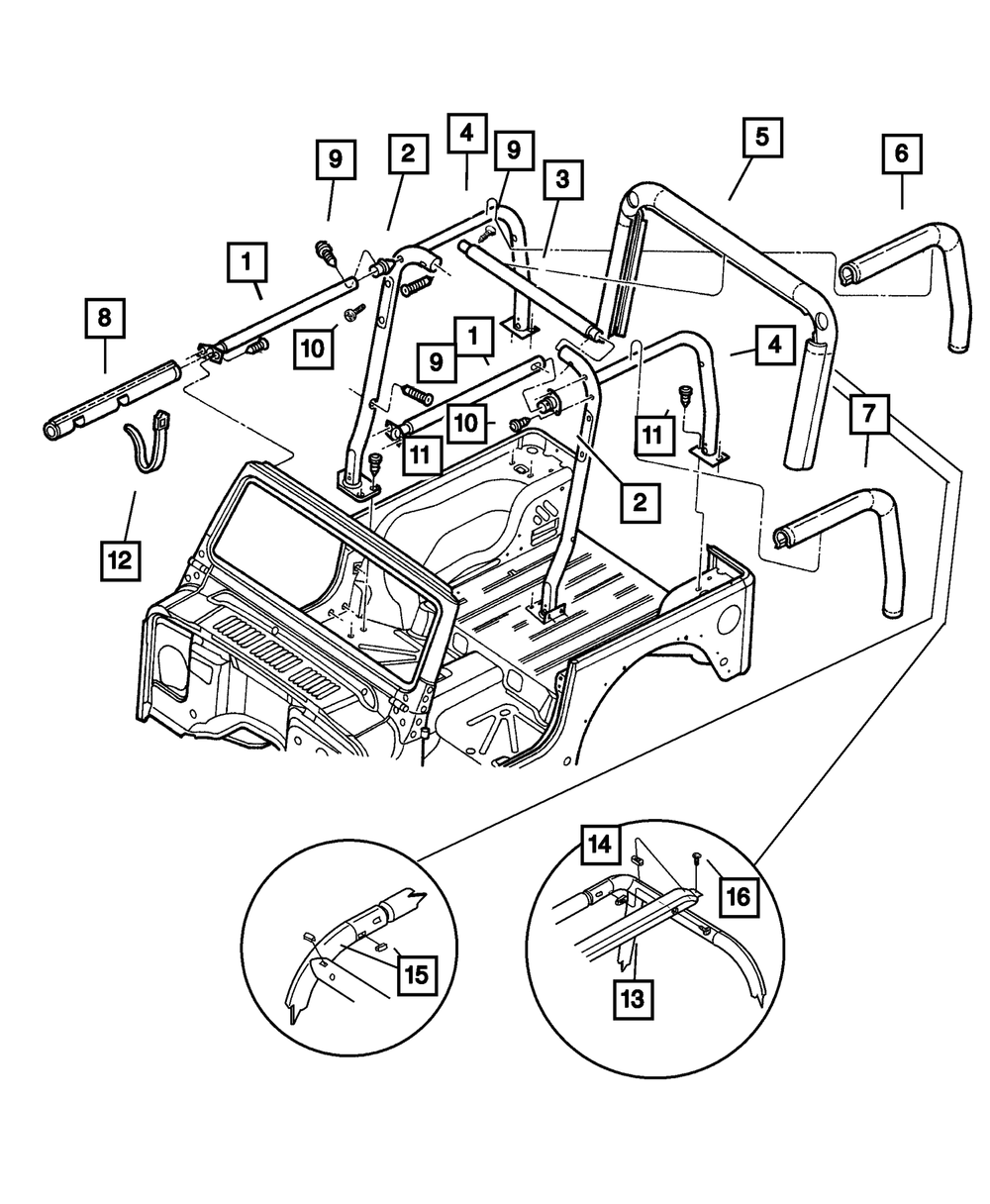 9
2
4
9
3
5
6
1
8
10
9
1
4
10
11
11
7
2
12
14
16
15
13