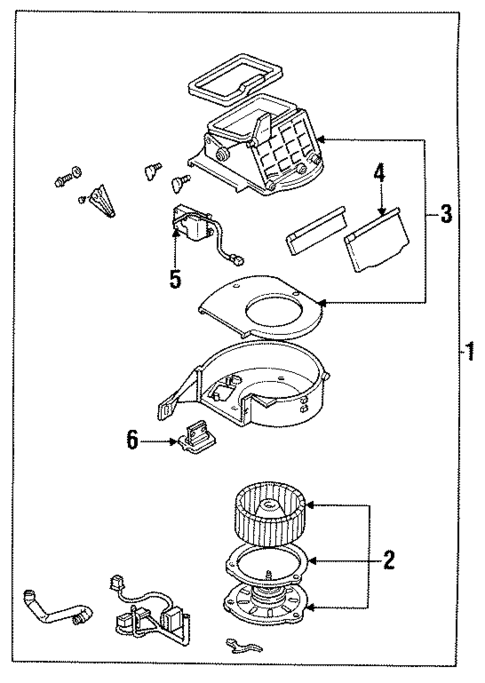 4
3
5
1
6
2