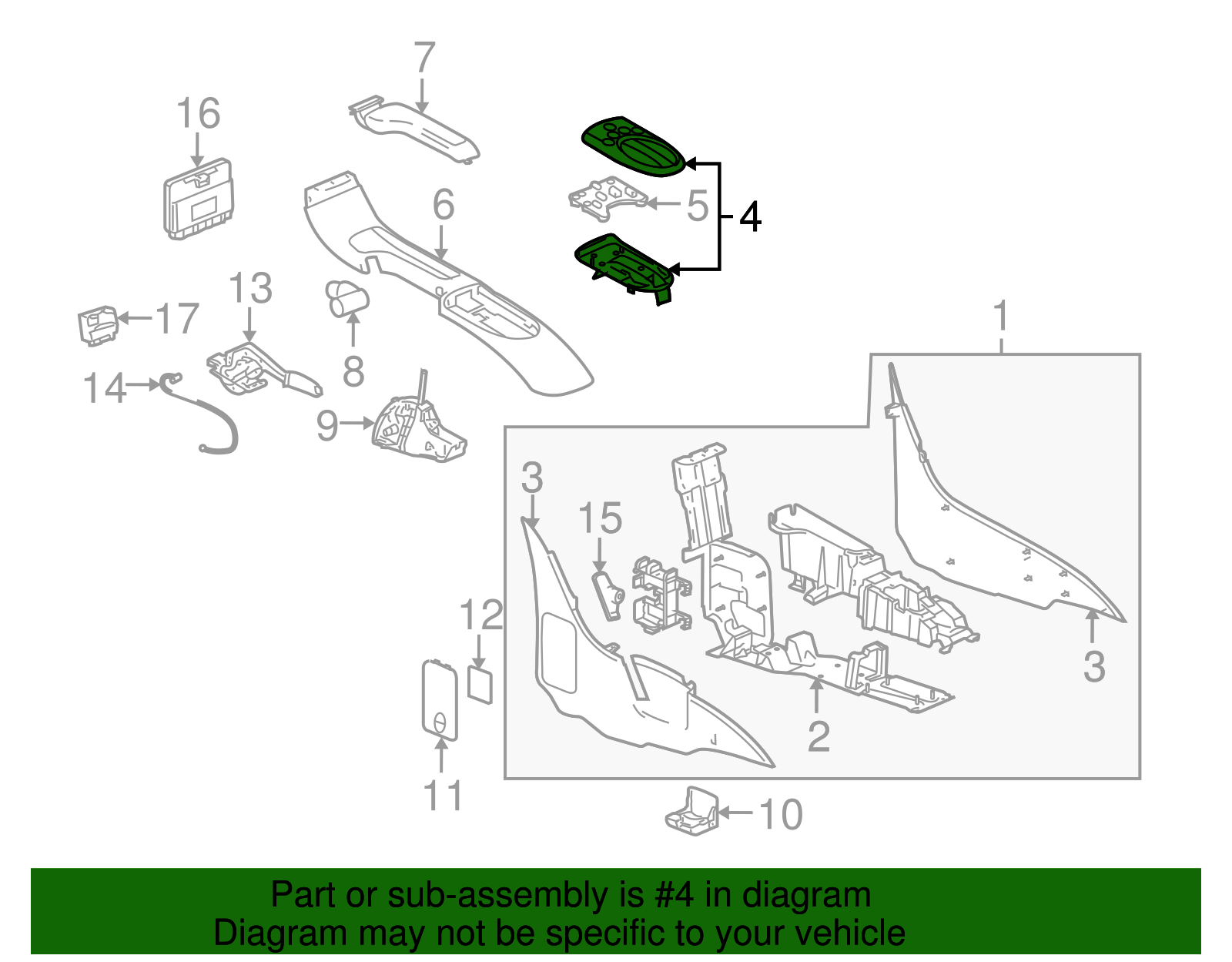 7
16
6
5
4
13
17
8
14
9
1
3
15
12
3
2
11
10

Part or sub-assembly is #4 in diagram
Diagram may not be specific to your vehicle