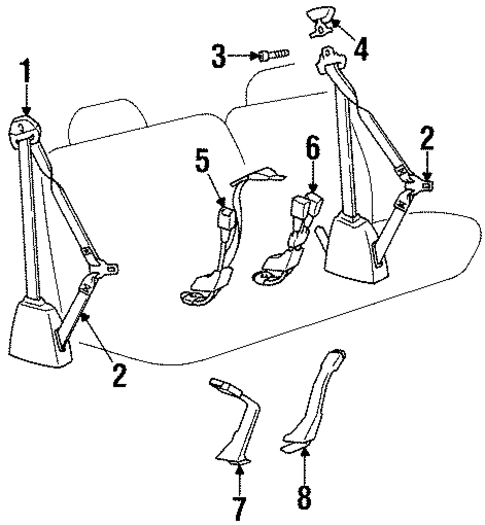 1
3
4
2
5
6
2
7
8