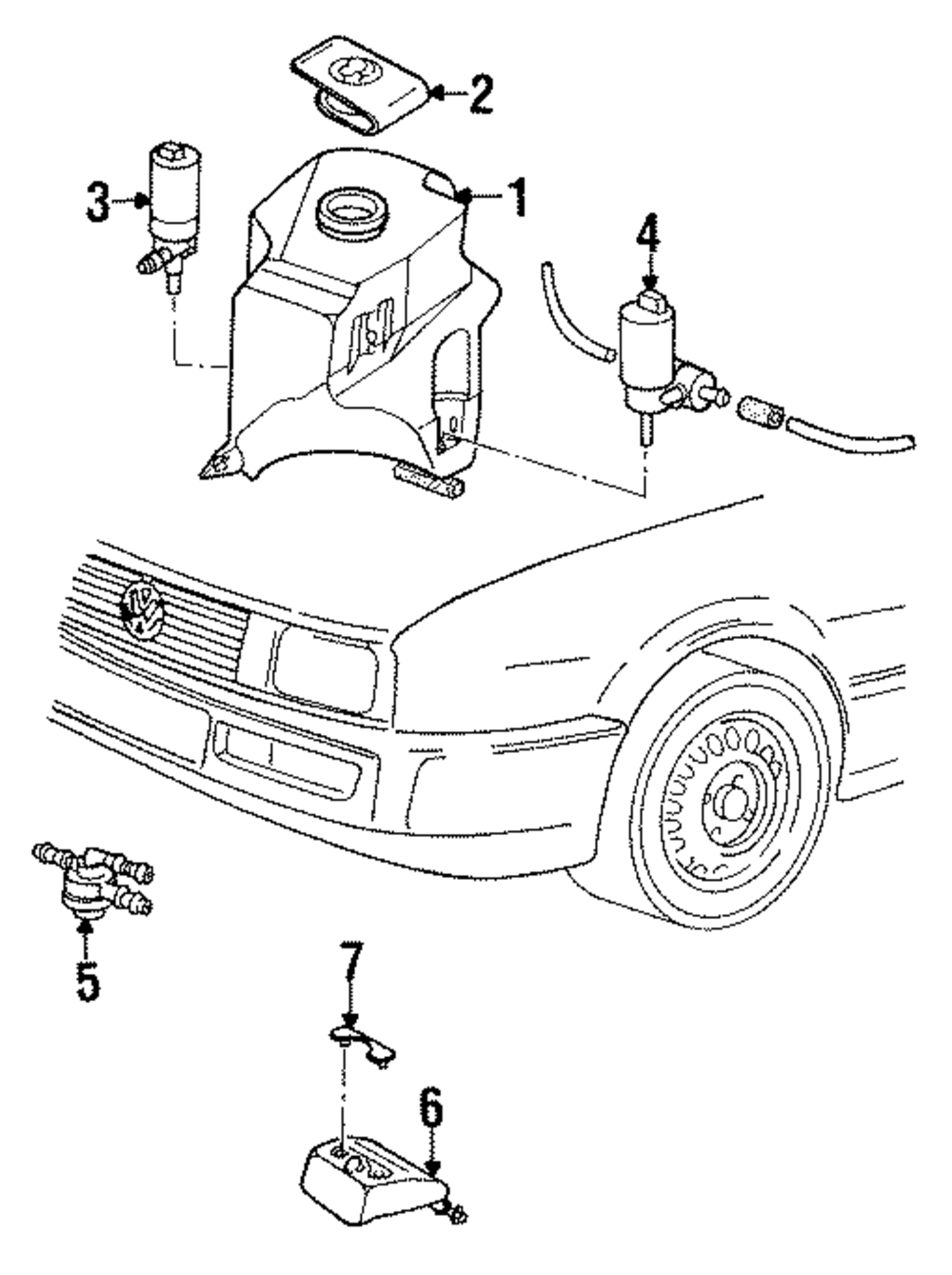 2
3
1
4
5
7
6